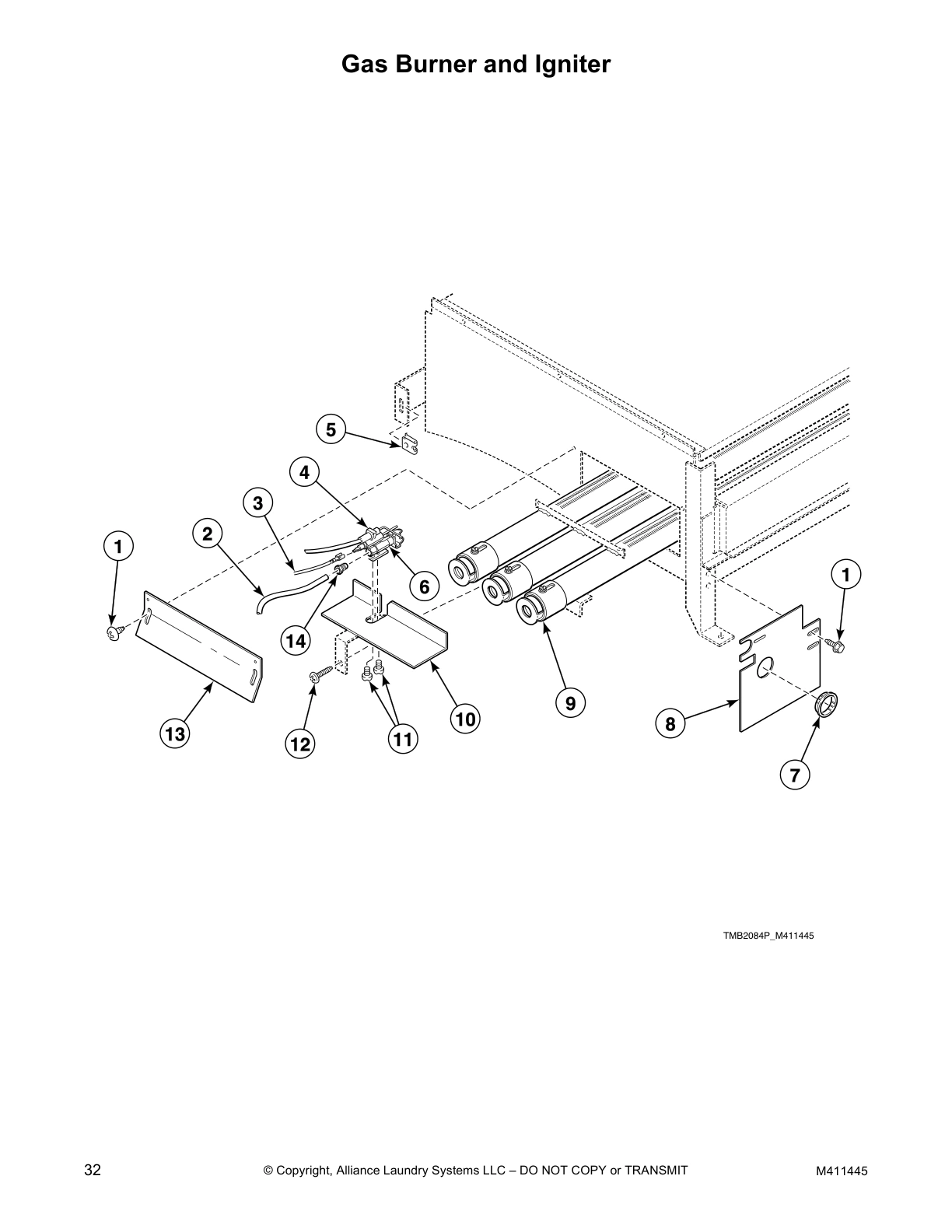 Gas Burner and Igniter

5
4
3
2
1
6
1
14
13
12
11
10
9
8
7

TMB2084P_M411445

32 © Copyright, Alliance Laundry Systems LLC – DO NOT COPY or TRANSMIT M411445