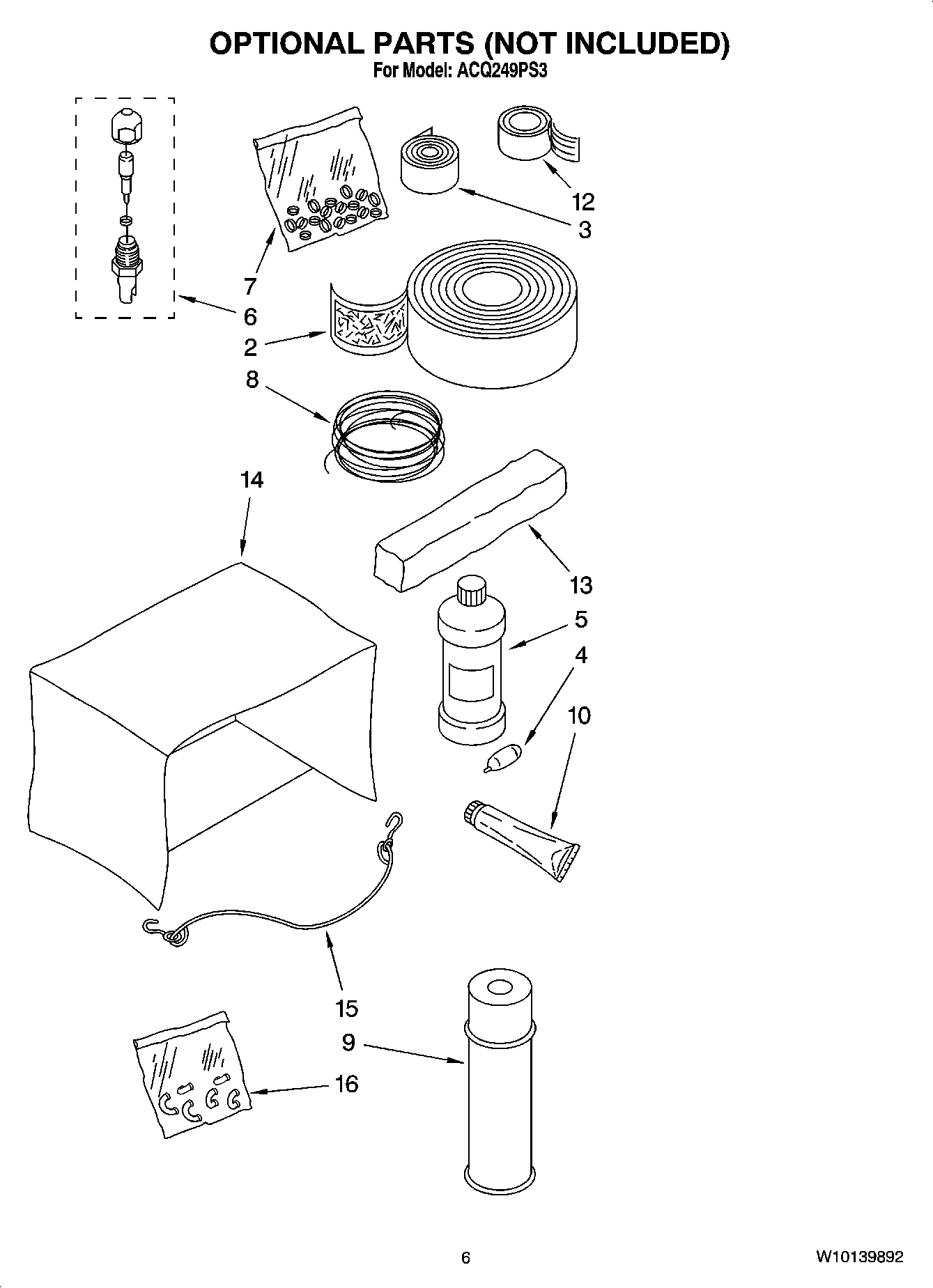 OPTIONAL PARTS (NOT INCLUDED)
For Model: ACQ249PS3

12
3
7
6
2
8
14
13
5
4
10
15
9
16

6

W10139892