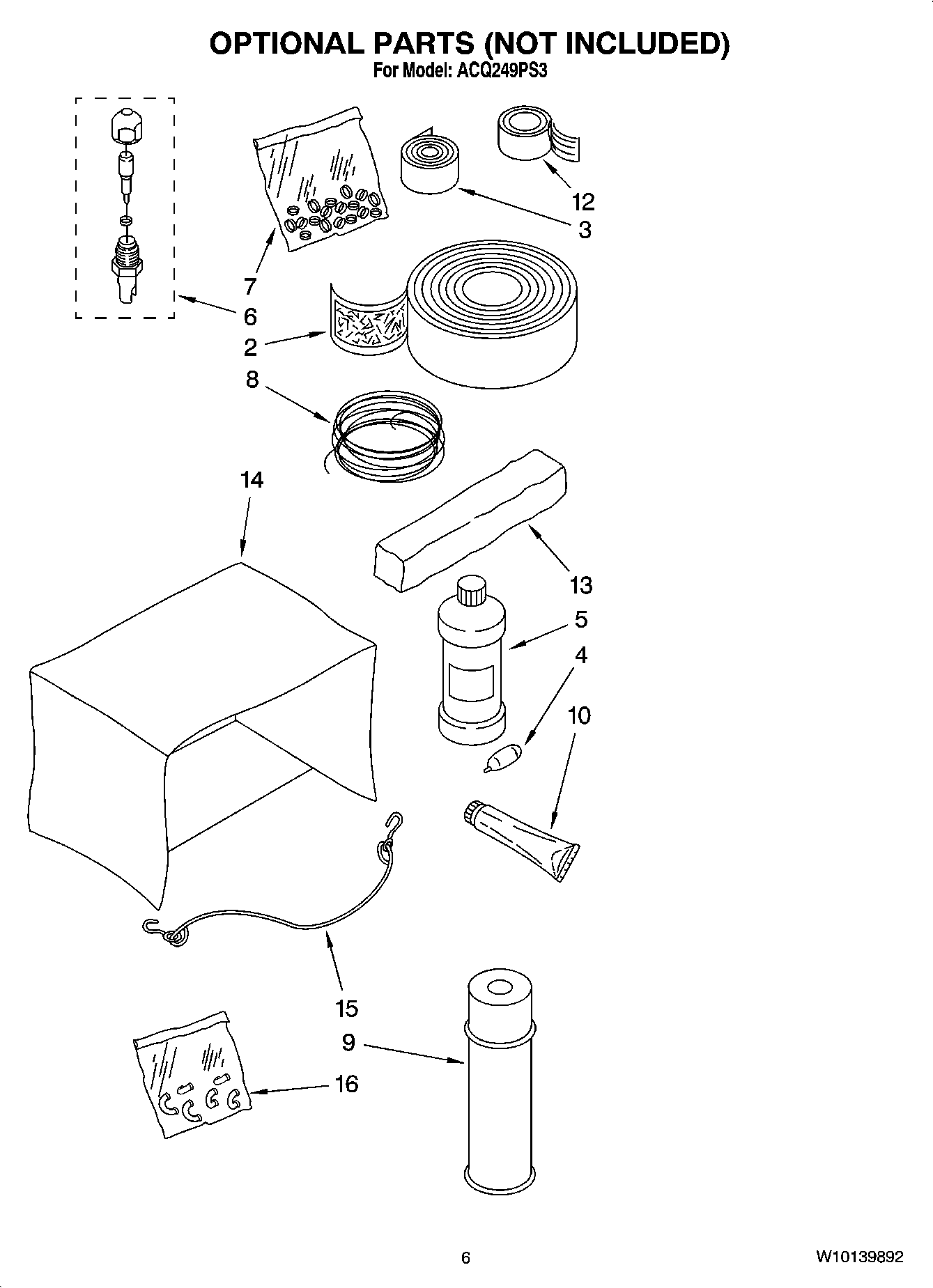 OPTIONAL PARTS (NOT INCLUDED)
For Model: ACQ249PS3

12
3
7
6
2
8
14
13
5
4
10
15
9
16

6

W10139892