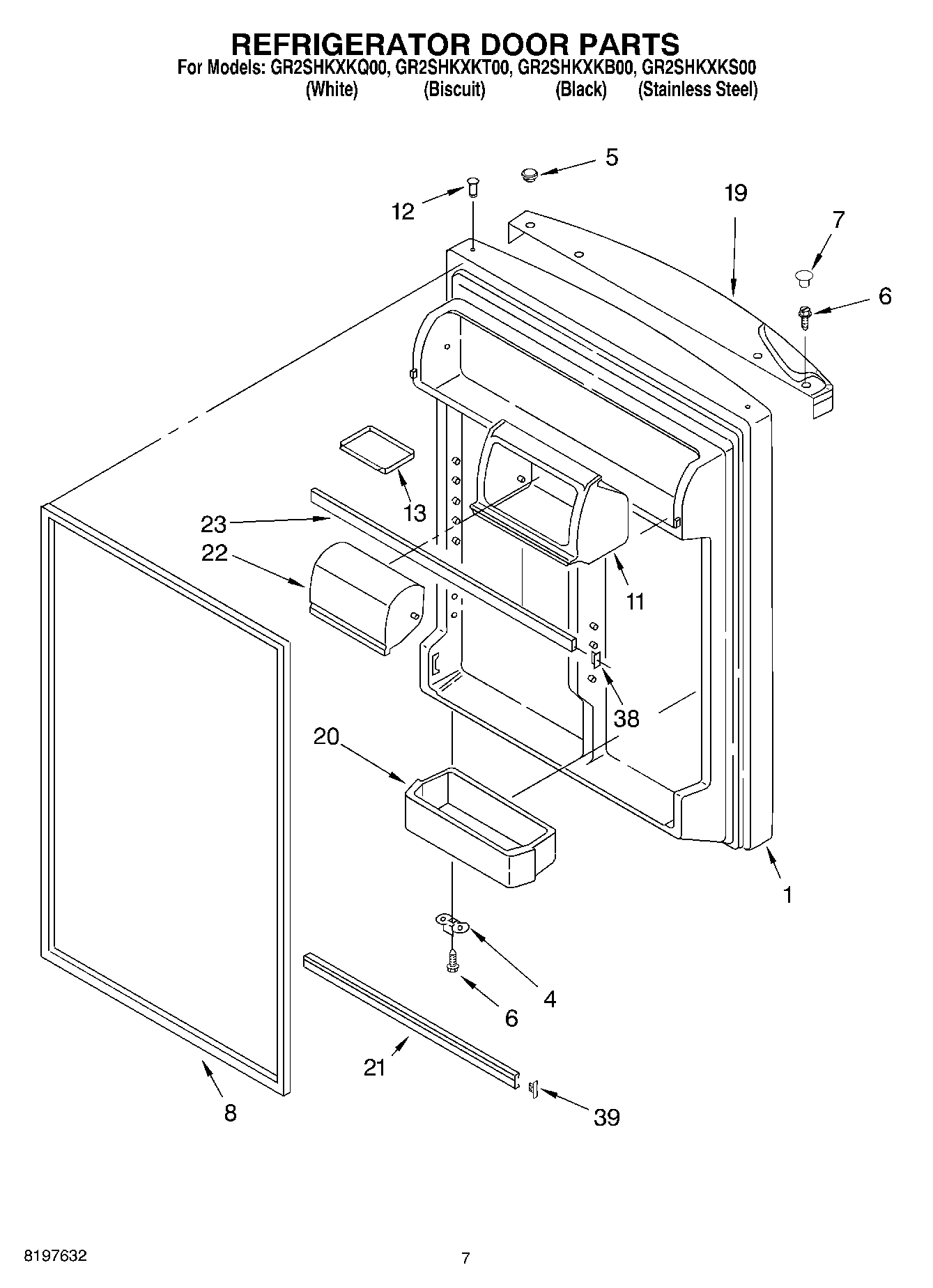 REFRIGERATOR DOOR PARTS

For Models: GR2SHKXKQ00, GR2SHKXKT00, GR2SHKXKB00, GR2SHKXKS00
(White) (Biscuit) (Black) (Stainless Steel)

5
12
19
7
6
13
23
22
11
38
20
1
4
6
21
8
39

8197632
7