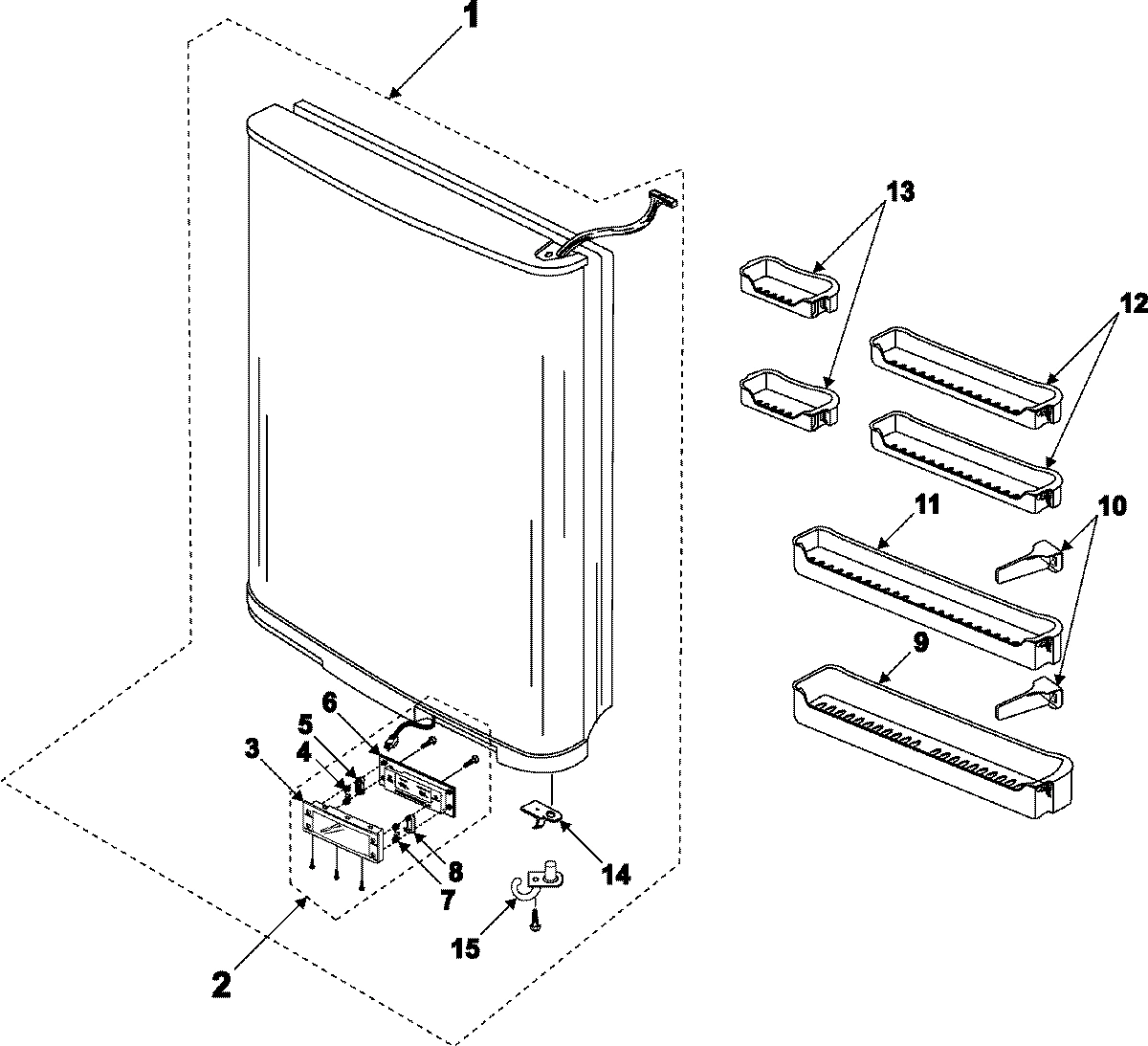 1
13
12
11
10
9
6
5
4
3
8
7
14
15
2