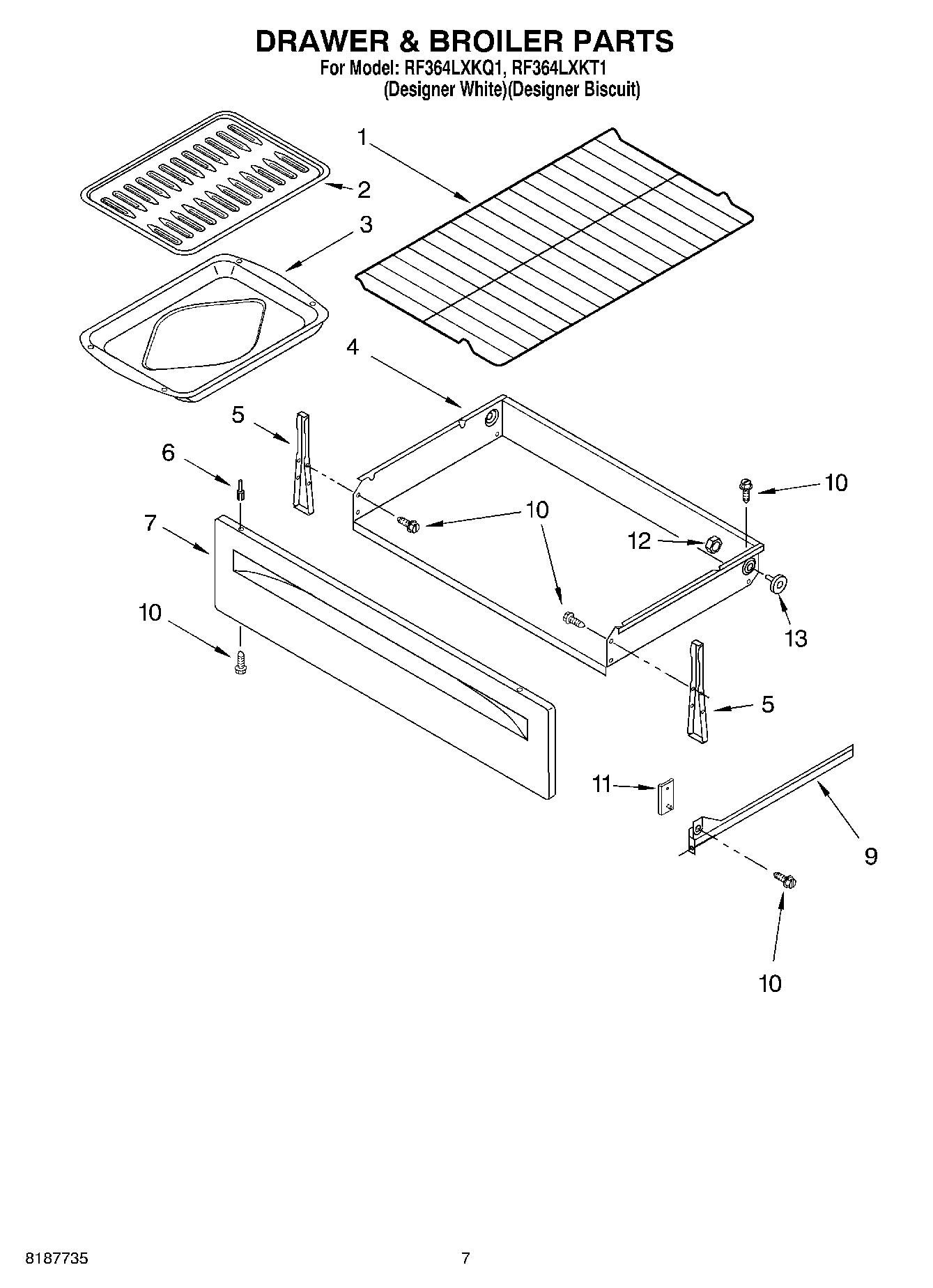 DRAWER & BROILER PARTS

For Model: RF364LXKQ1, RF364LXKT1
(Designer White)(Designer Biscuit)

1
2
3
4
5
6
7
10
10
10
12
13
10
5
11
9
10

8187735

7