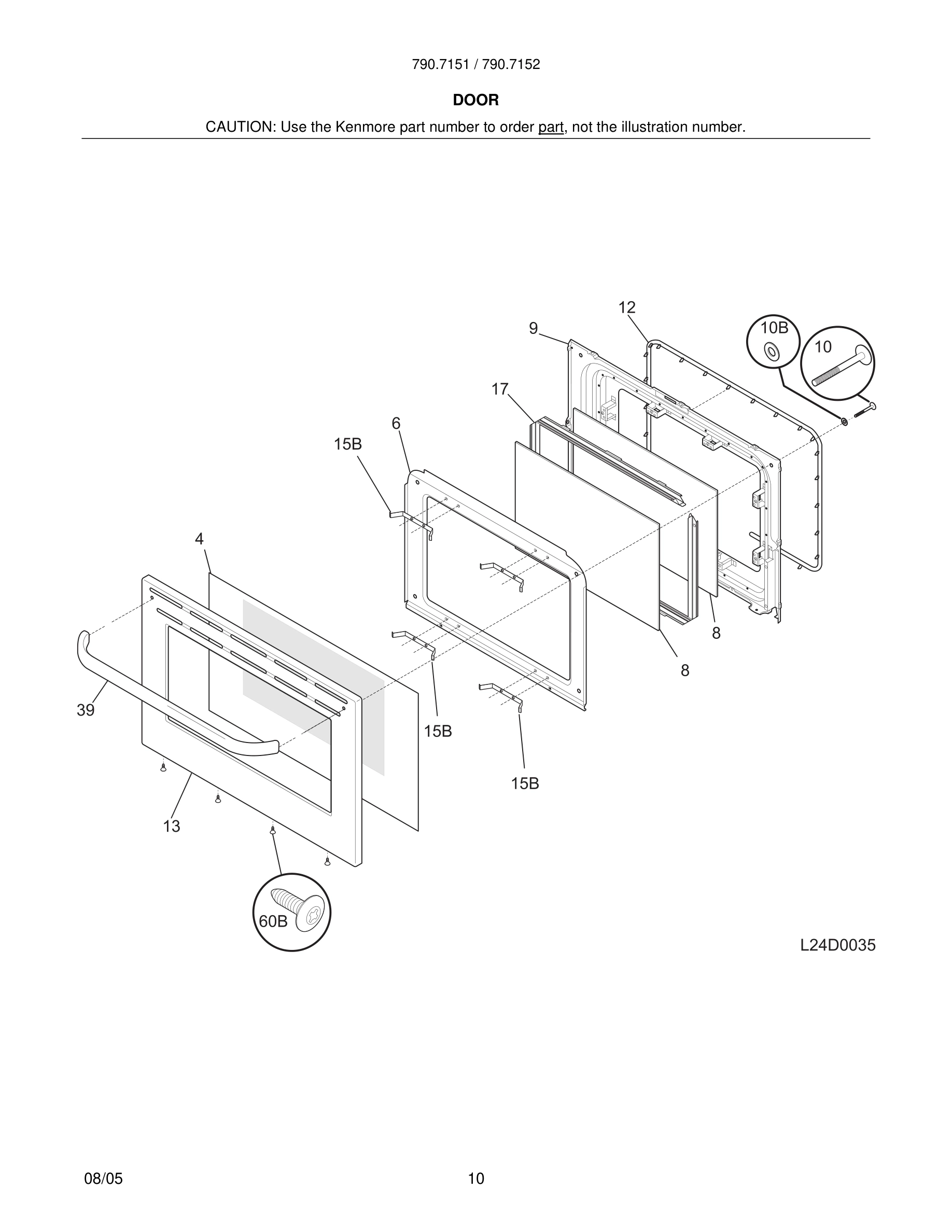 790.7151 / 790.7152

DOOR

CAUTION: Use the Kenmore part number to order part, not the illustration number.

12
9
10B
10
17
6
15B
4
8
8
39
15B
15B
13
60B

L24D0035

08/05

10