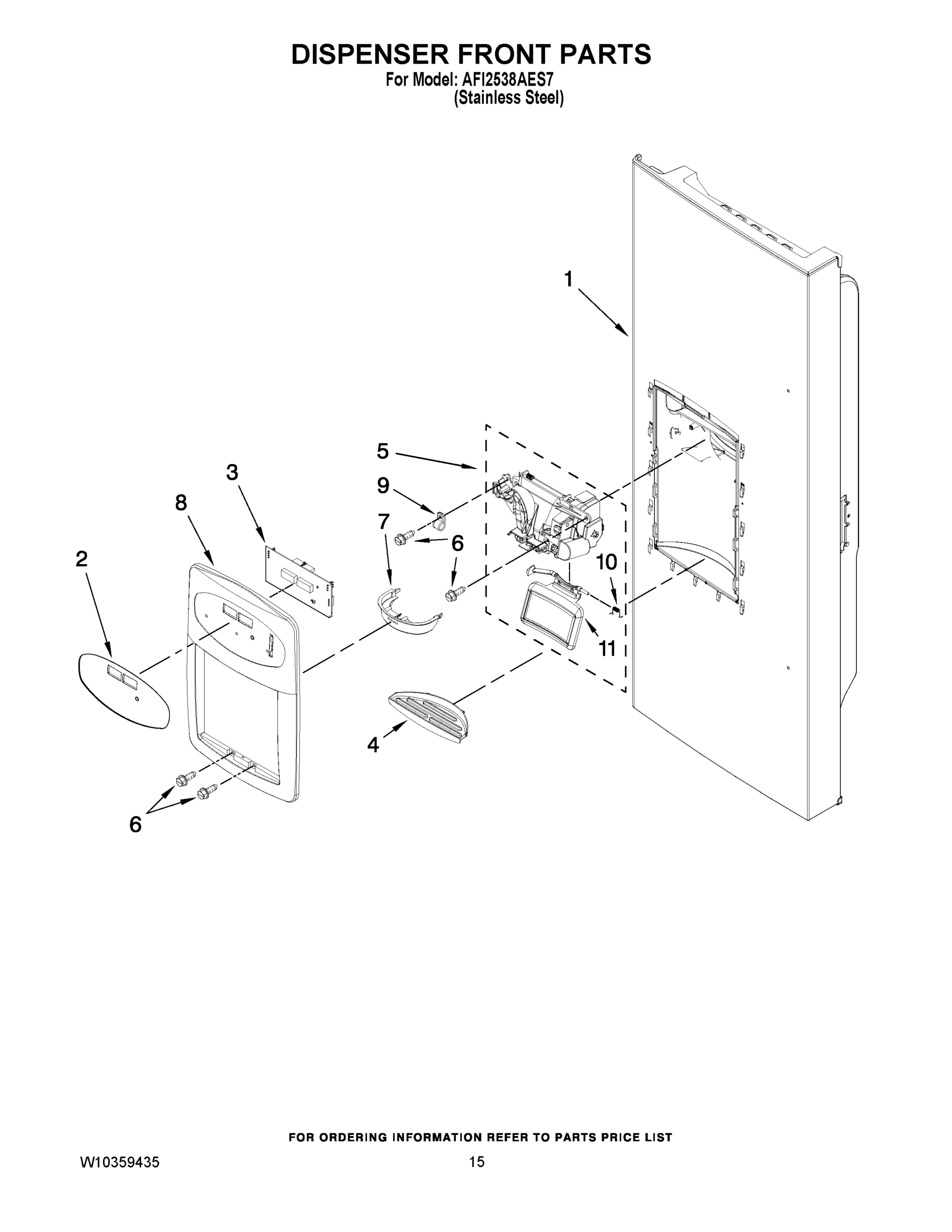 DISPENSER FRONT PARTS
For Model: AFI2538AES7
(Stainless Steel)

1
5
3
9
8
7
6
2
6
10
11
4
6

FOR ORDERING INFORMATION REFER TO PARTS PRICE LIST

W10359435

15