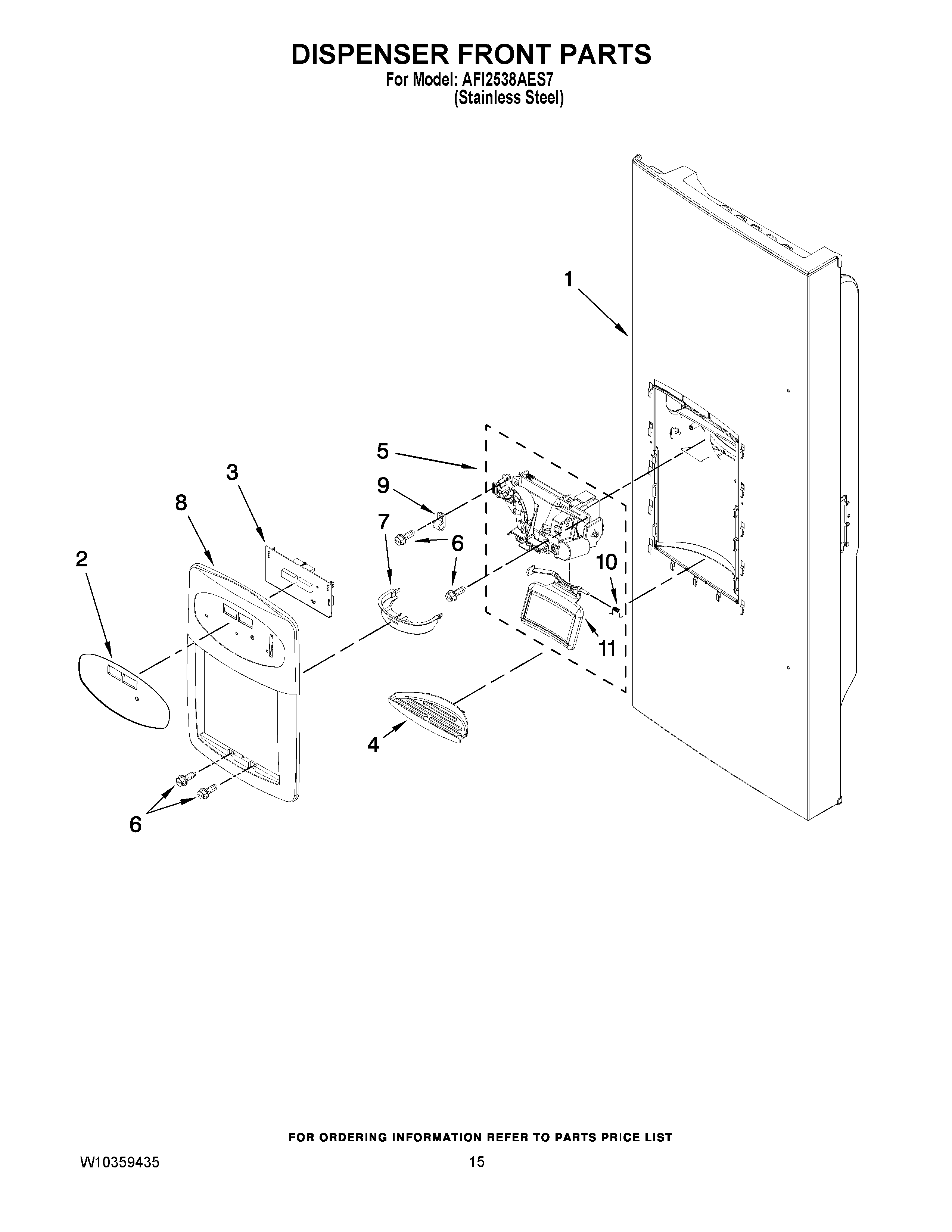 DISPENSER FRONT PARTS
For Model: AFI2538AES7
(Stainless Steel)

1
5
3
9
8
7
6
2
6
10
11
4
6

FOR ORDERING INFORMATION REFER TO PARTS PRICE LIST

W10359435
15