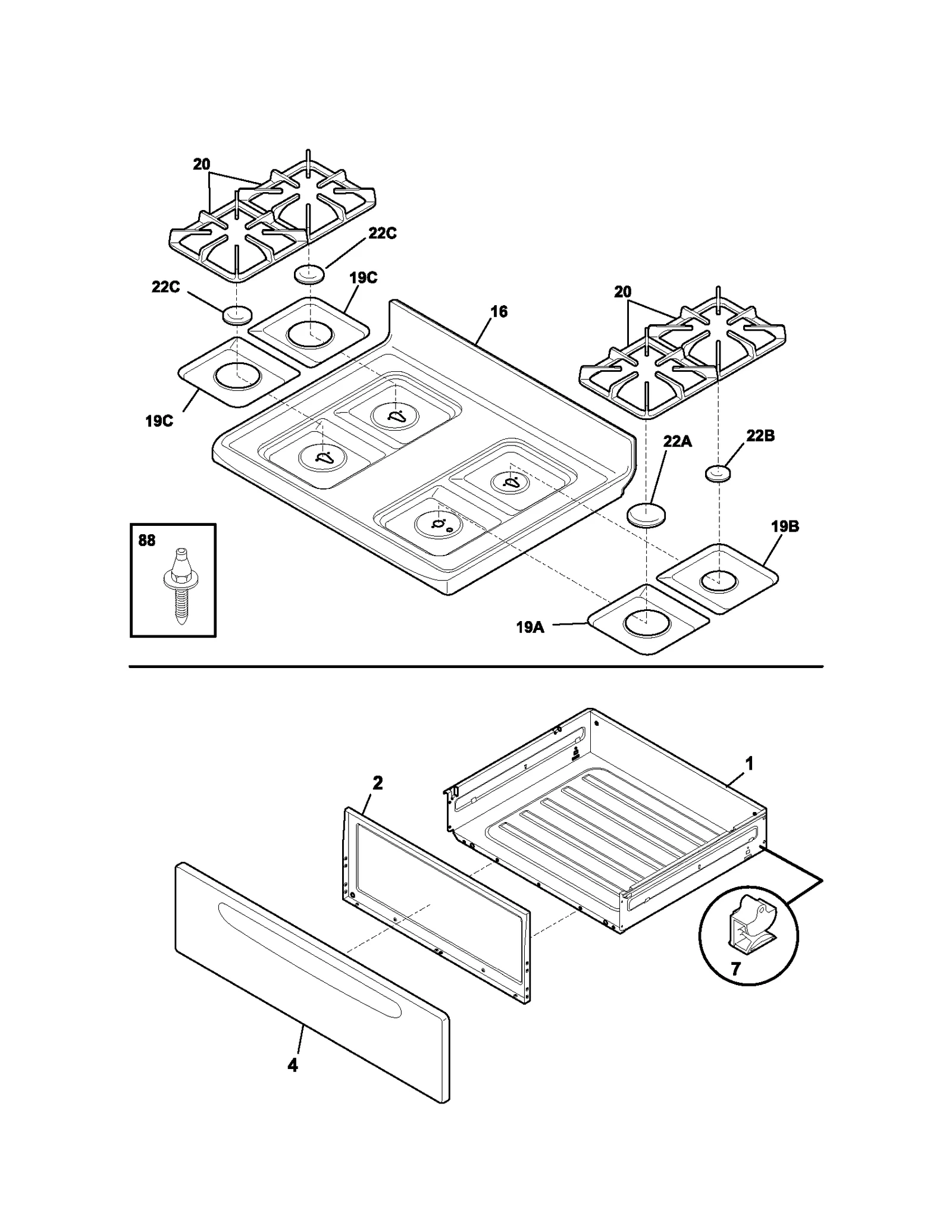 20
22C
22C
19C
16
20
19C
22A
22B
88
19B
19A
1
2
7
4