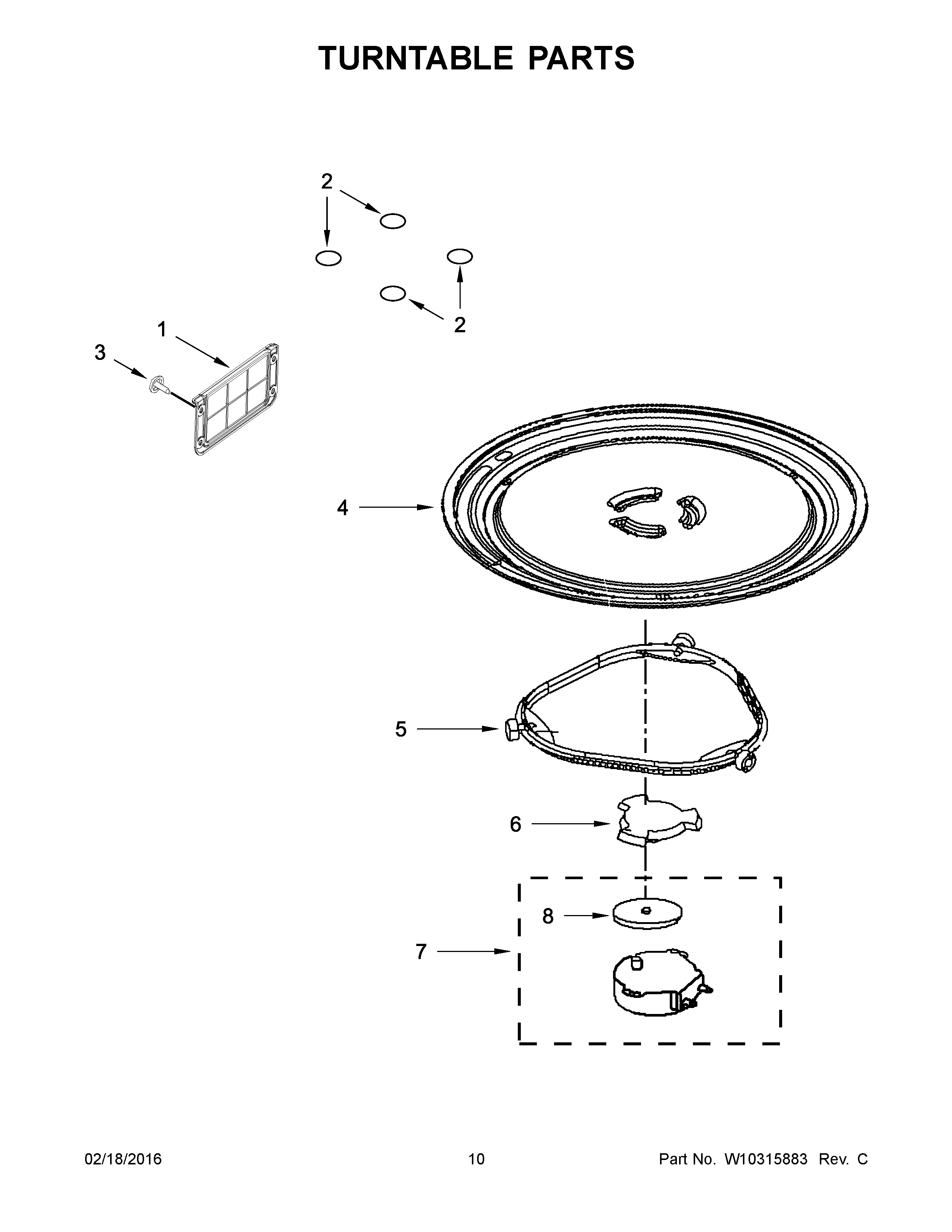 TURNTABLE PARTS

2

2

1

3

4

5

6

8

7

02/18/2016

10

Part No. W10315883 Rev. C