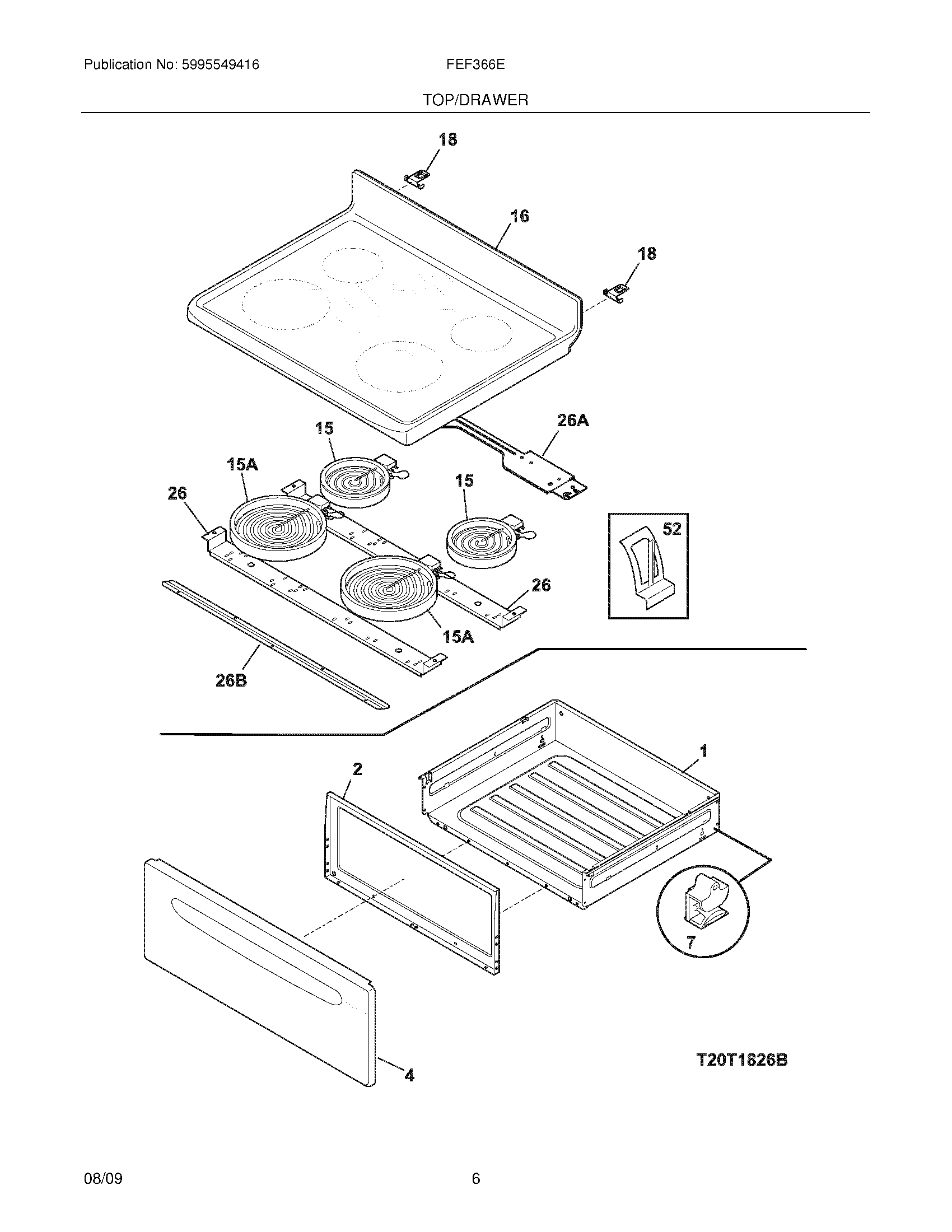 Publication No: 5995549416

FEF366E

TOP/DRAWER

18

16

18

26A

15

15A

26

15

52

26

15A

26B

1

2

7

4

T20T1826B

08/09

6