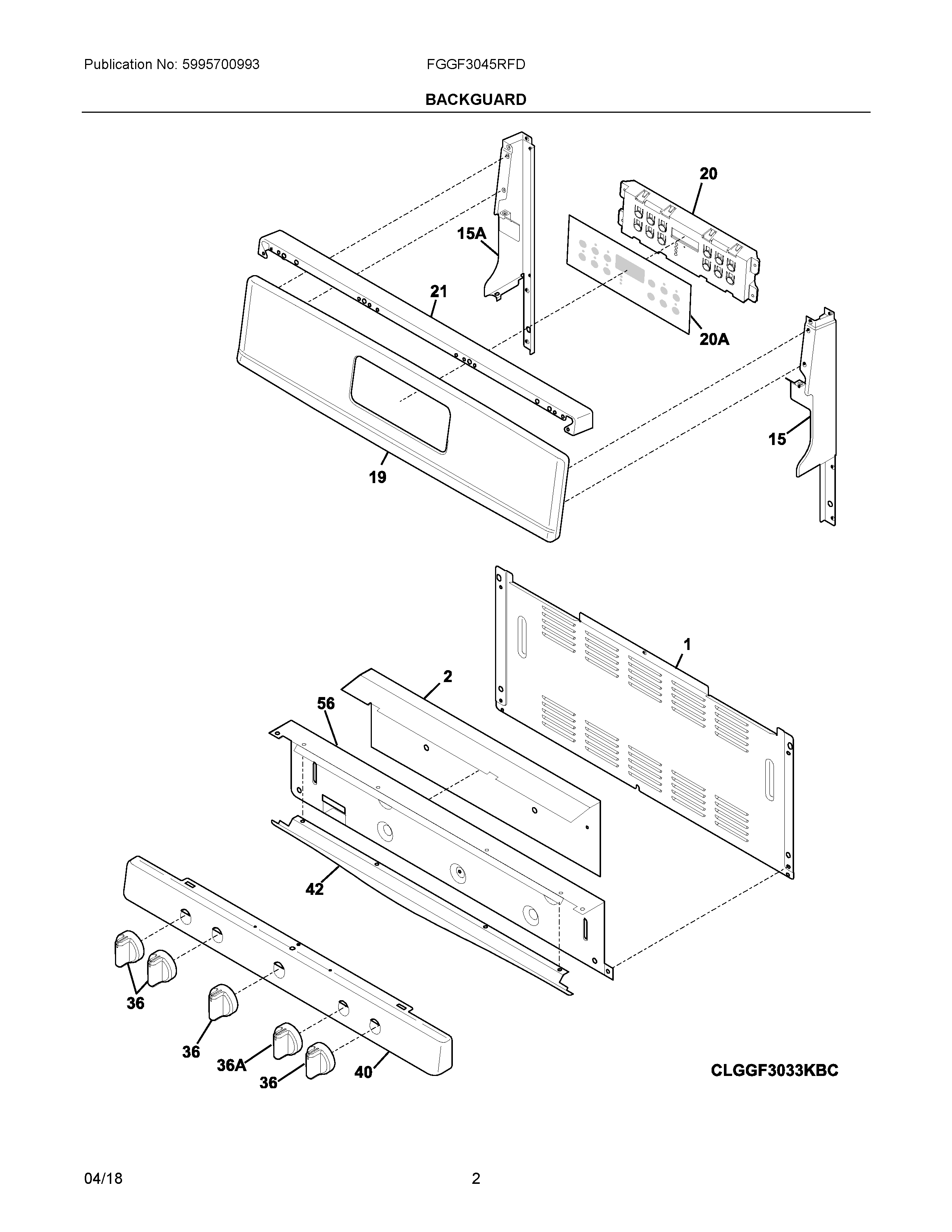 Publication No: 5995700993 FGGF3045RFD

BACKGUARD

20

15A

21

20A

15

19

1

2

56

42

36

36

36A

36

40

CLGGF3033KBC

04/18 2