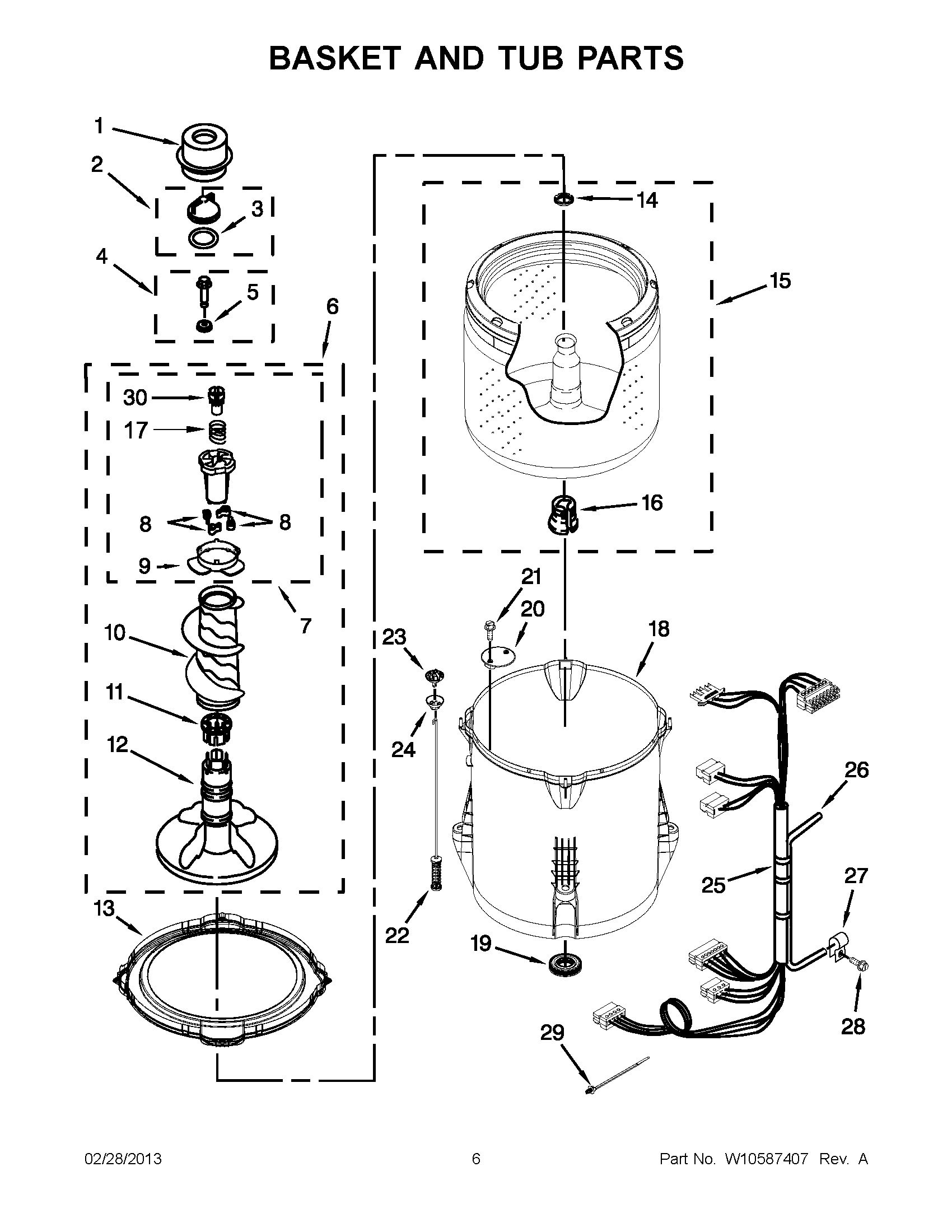 BASKET AND TUB PARTS

1
2
3
4
5
6
30
17
8
8
9
7
10
11
12
13
14
15
16
21
20
18
23
24
22
19
26
25
27
28
29

02/28/2013
6
Part No. W10587407 Rev. A