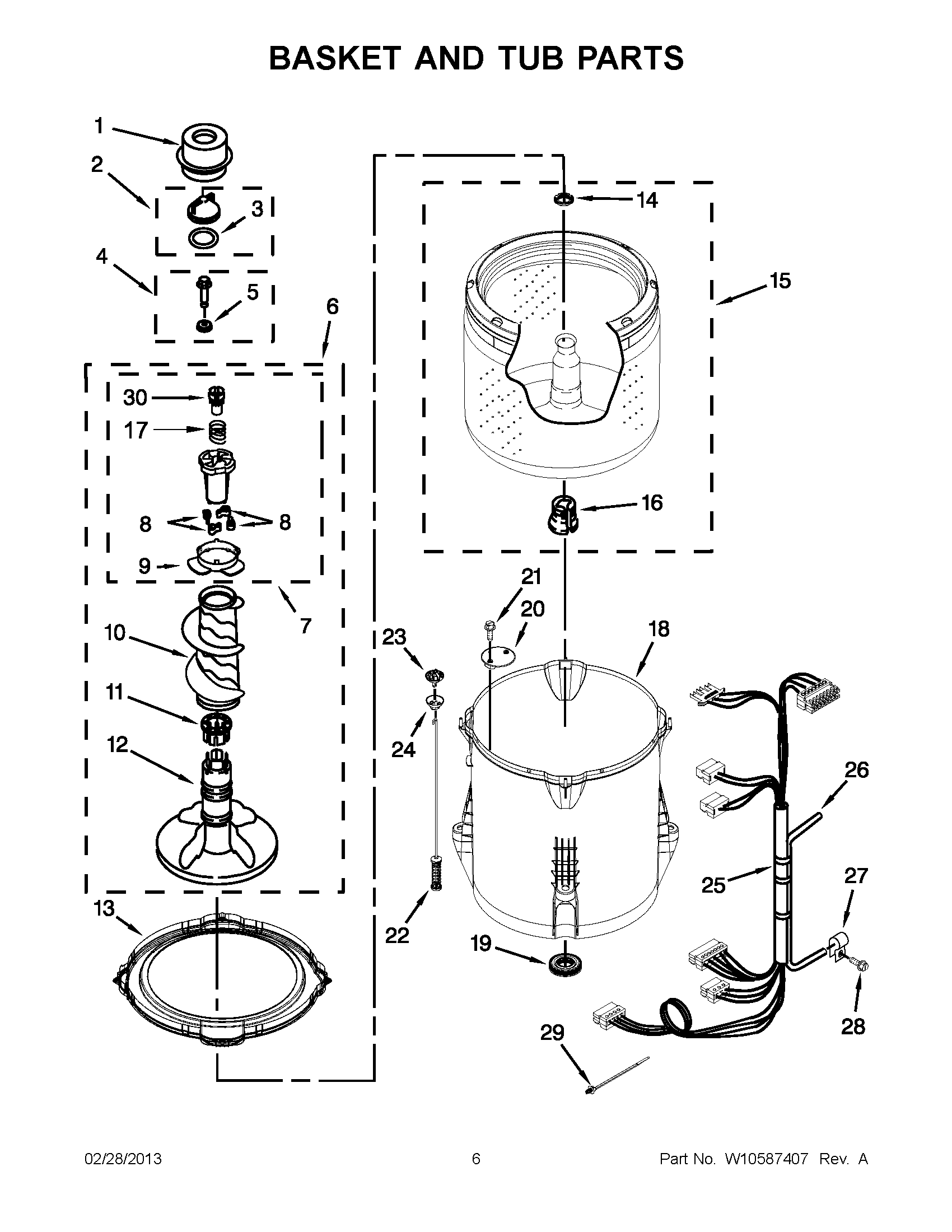 BASKET AND TUB PARTS

1
2
3
4
5
6
30
17
8
8
9
7
10
11
12
13
14
15
16
21
20
18
23
24
22
19
26
25
27
28
29

02/28/2013
6
Part No. W10587407 Rev. A