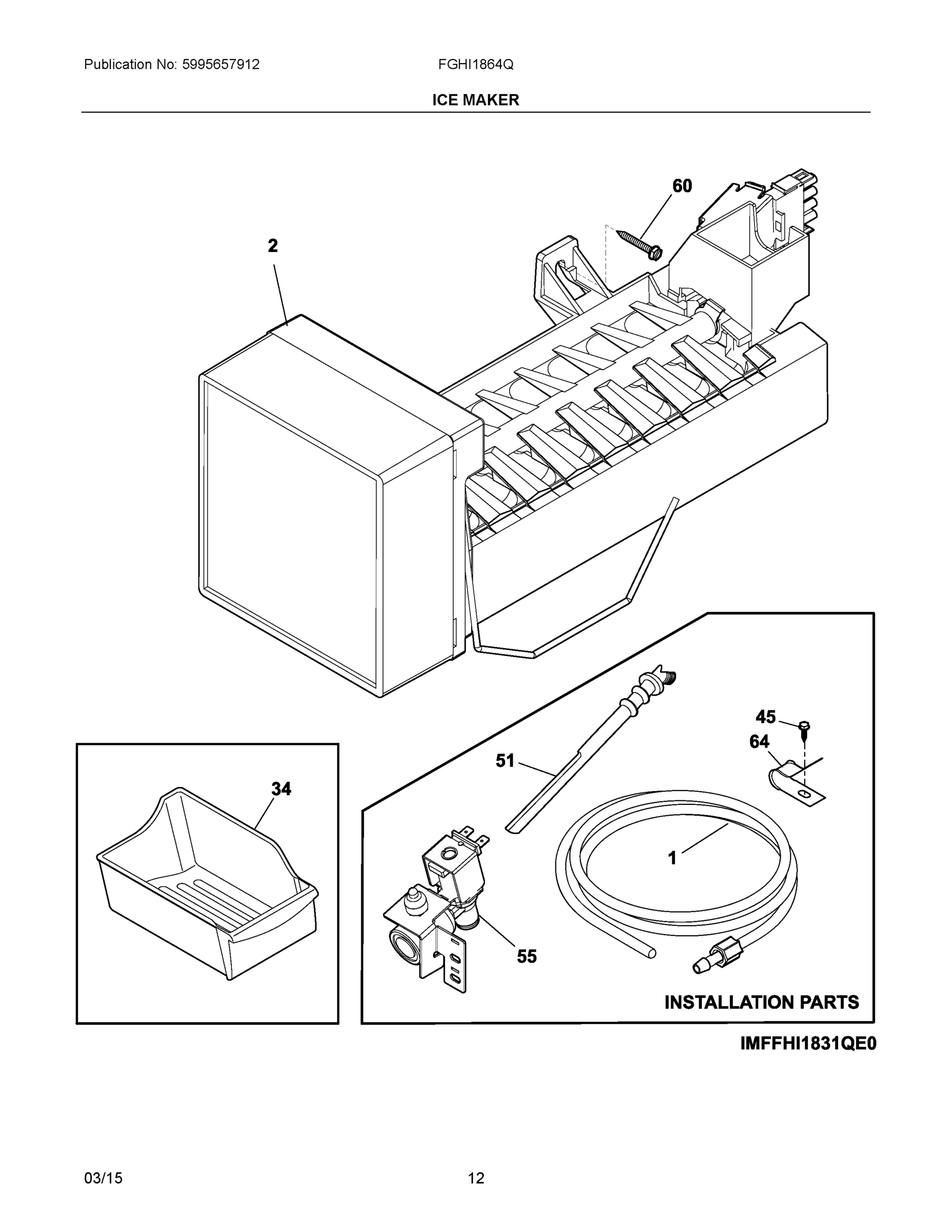 Publication No: 5995657912 FGHI1864Q

ICE MAKER

60

2

45

64

51

34

1

55

INSTALLATION PARTS

IMFFHI1831QE0

03/15 12