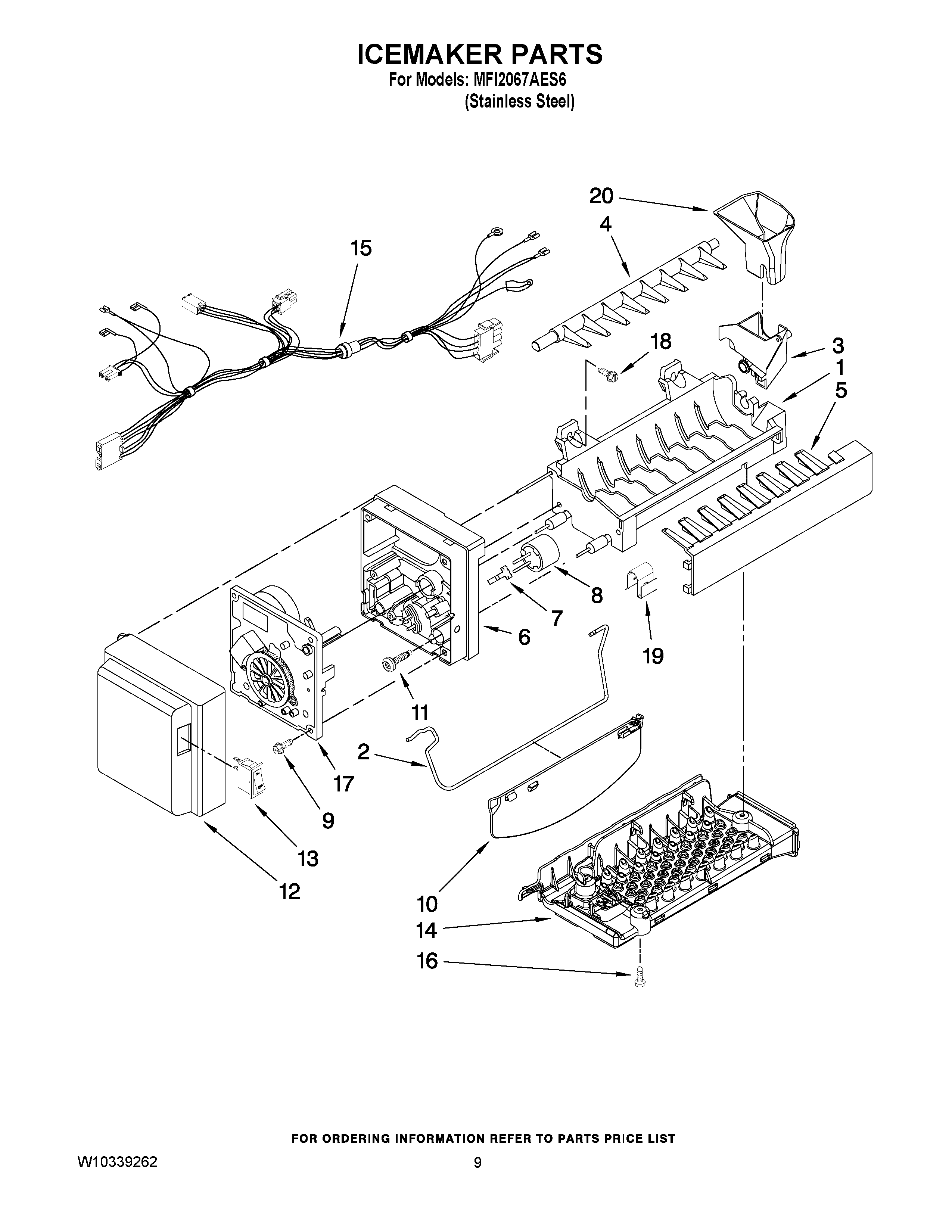 ICEMAKER PARTS
For Models: MFI2067AES6
(Stainless Steel)

20
4
15
18
3
1
5
8
7
6
19
11
2
17
9
13
12
10
14
16

FOR ORDERING INFORMATION REFER TO PARTS PRICE LIST

W10339262
9