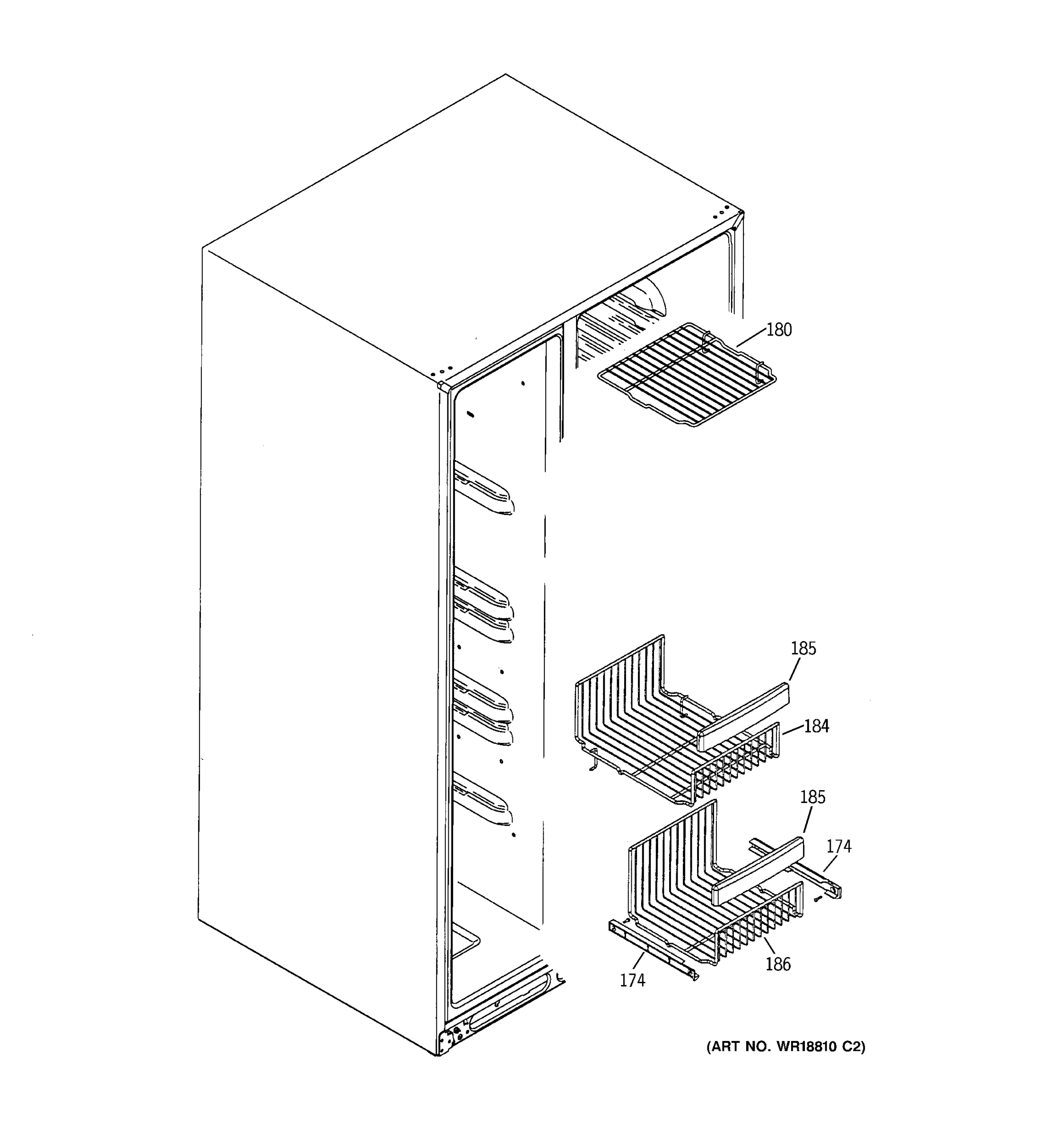 180

185

184

185

174

186

174

(ART NO. WR18810 C2)