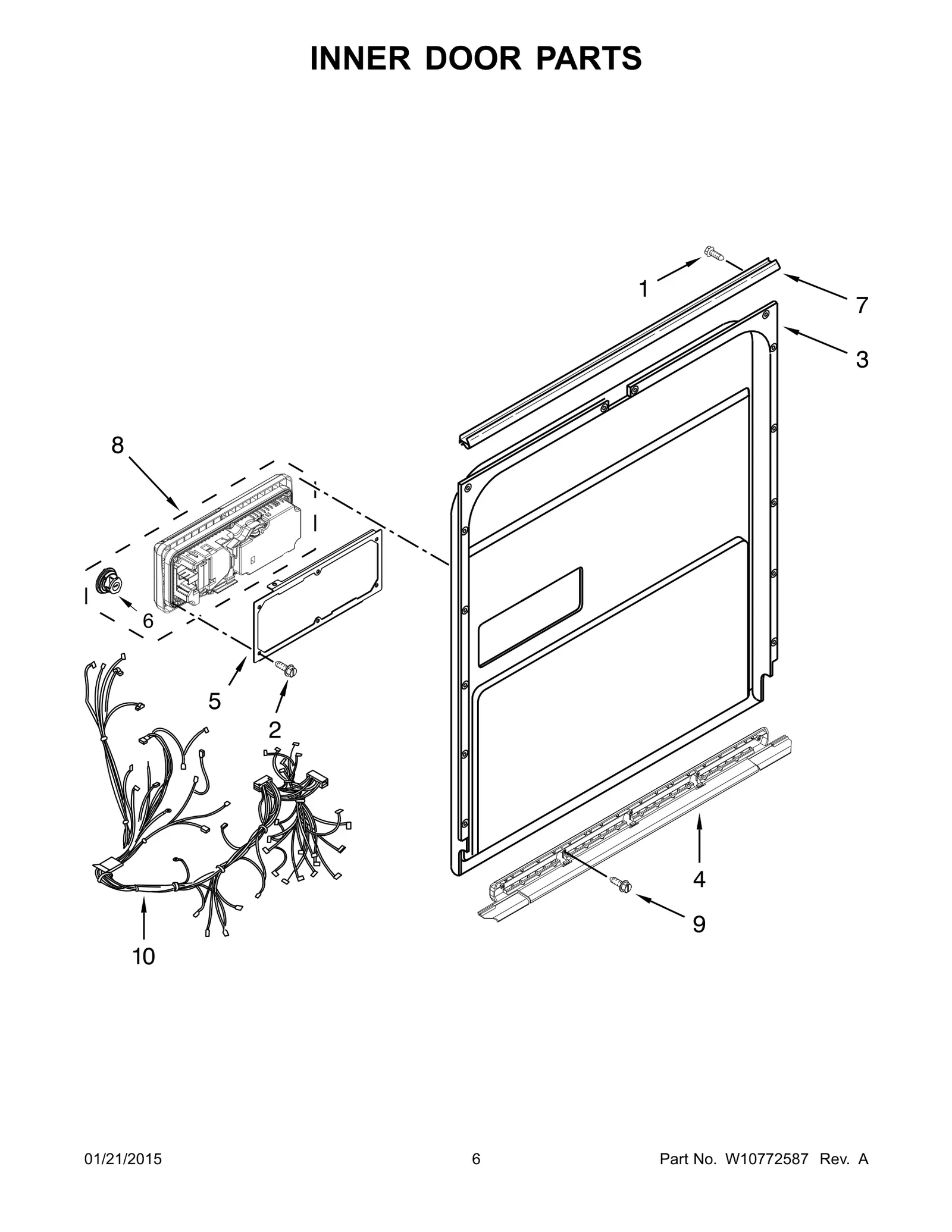 INNER DOOR PARTS

1
7
3
8
6
5
2
4
9
10

01/21/2015
6
Part No. W10772587 Rev. A