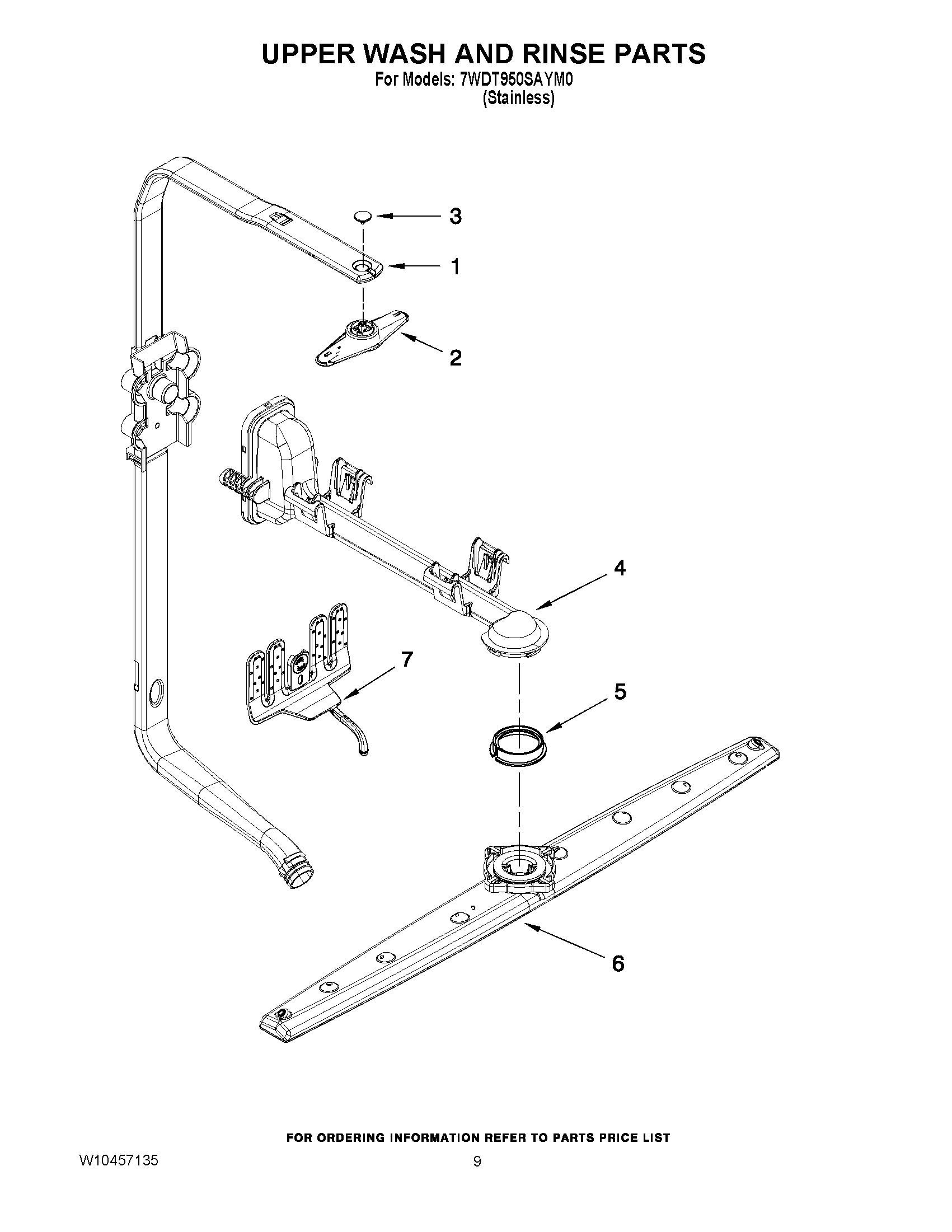 UPPER WASH AND RINSE PARTS
For Models: 7WDT950SAYM0
(Stainless)

3
1
2
4
7
5
6

FOR ORDERING INFORMATION REFER TO PARTS PRICE LIST

W10457135

9