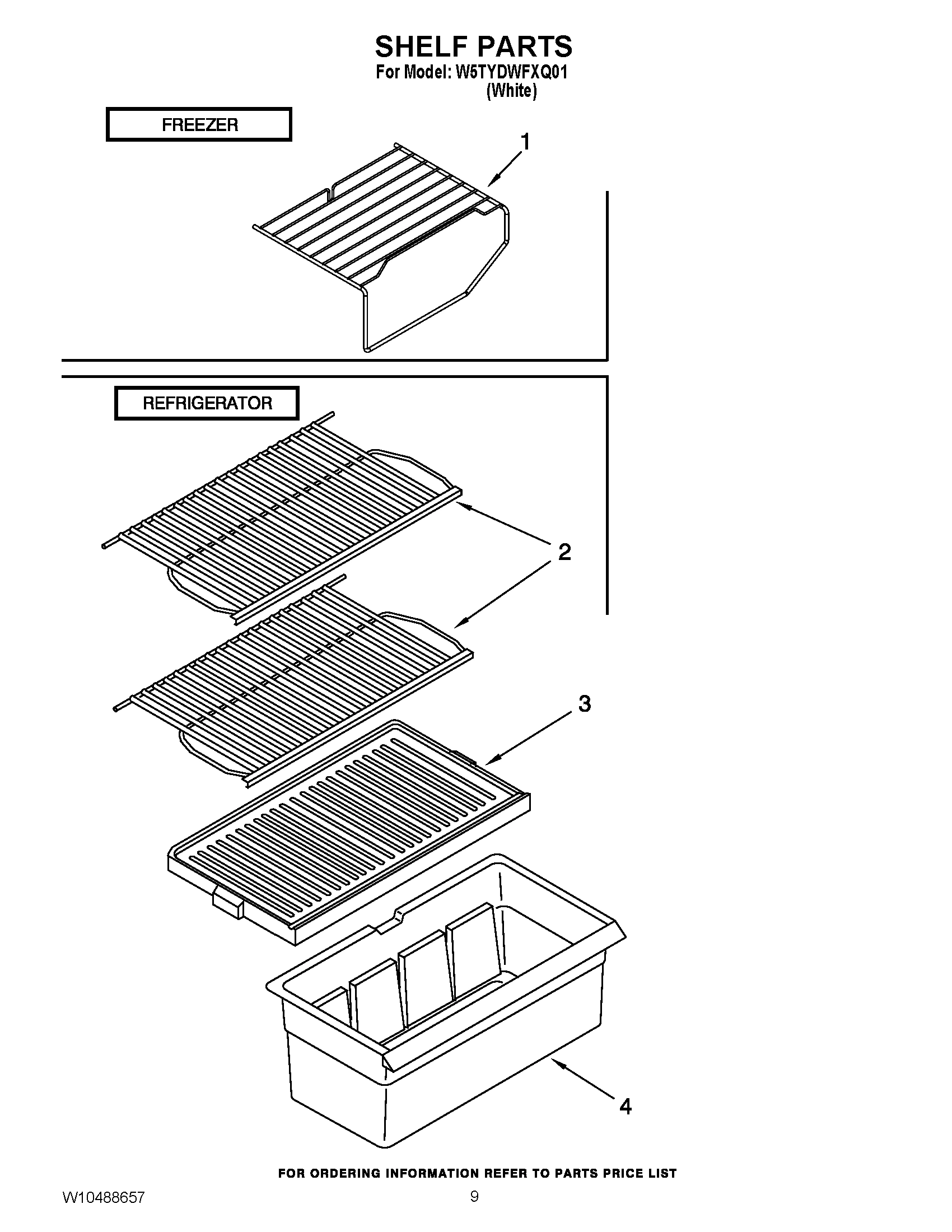 SHELF PARTS
For Model: W5TYDWFXQ01
(White)

FREEZER

1

REFRIGERATOR

2

3

4

FOR ORDERING INFORMATION REFER TO PARTS PRICE LIST

W10488657

9