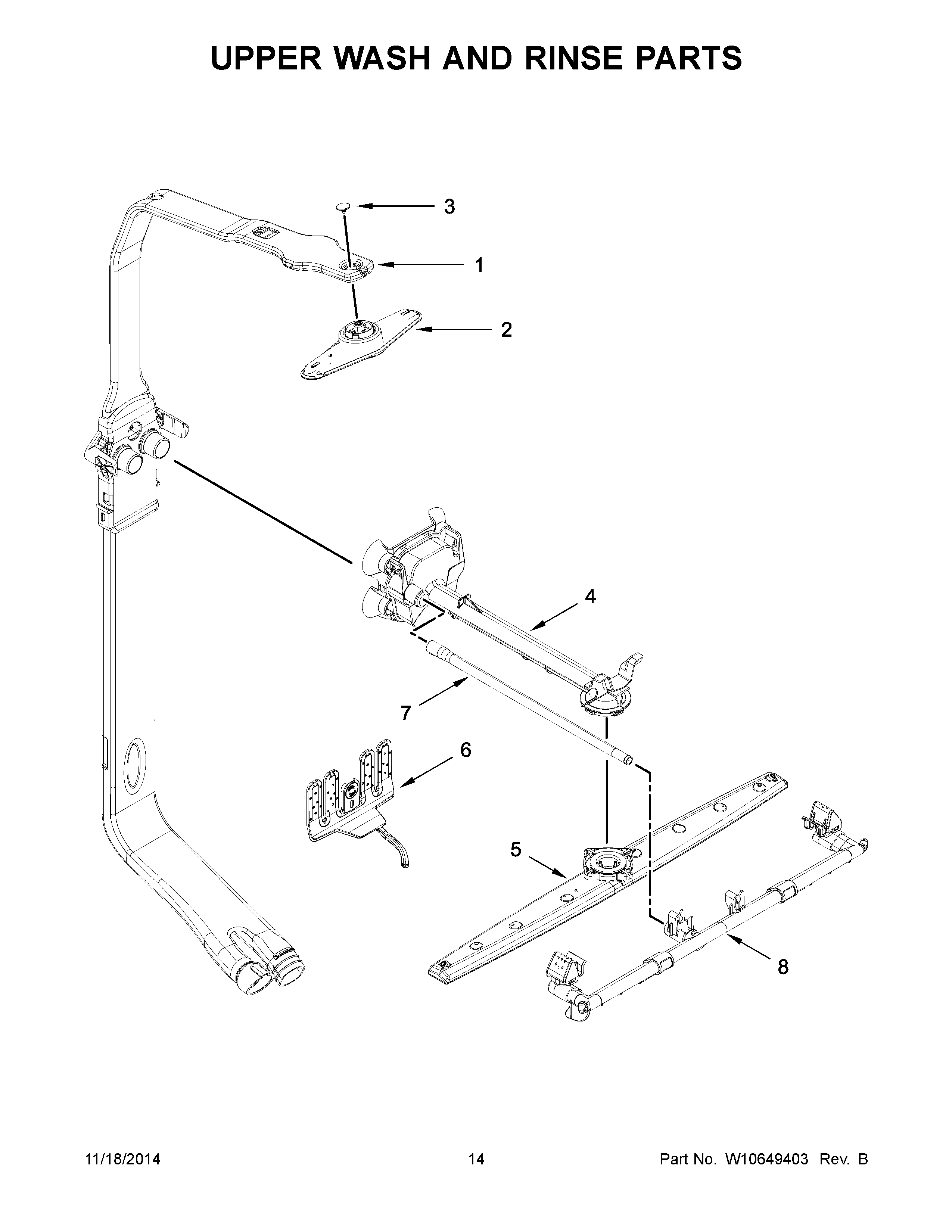 UPPER WASH AND RINSE PARTS

3

1

2

4

7

6

5

8

11/18/2014

14

Part No. W10649403 Rev. B