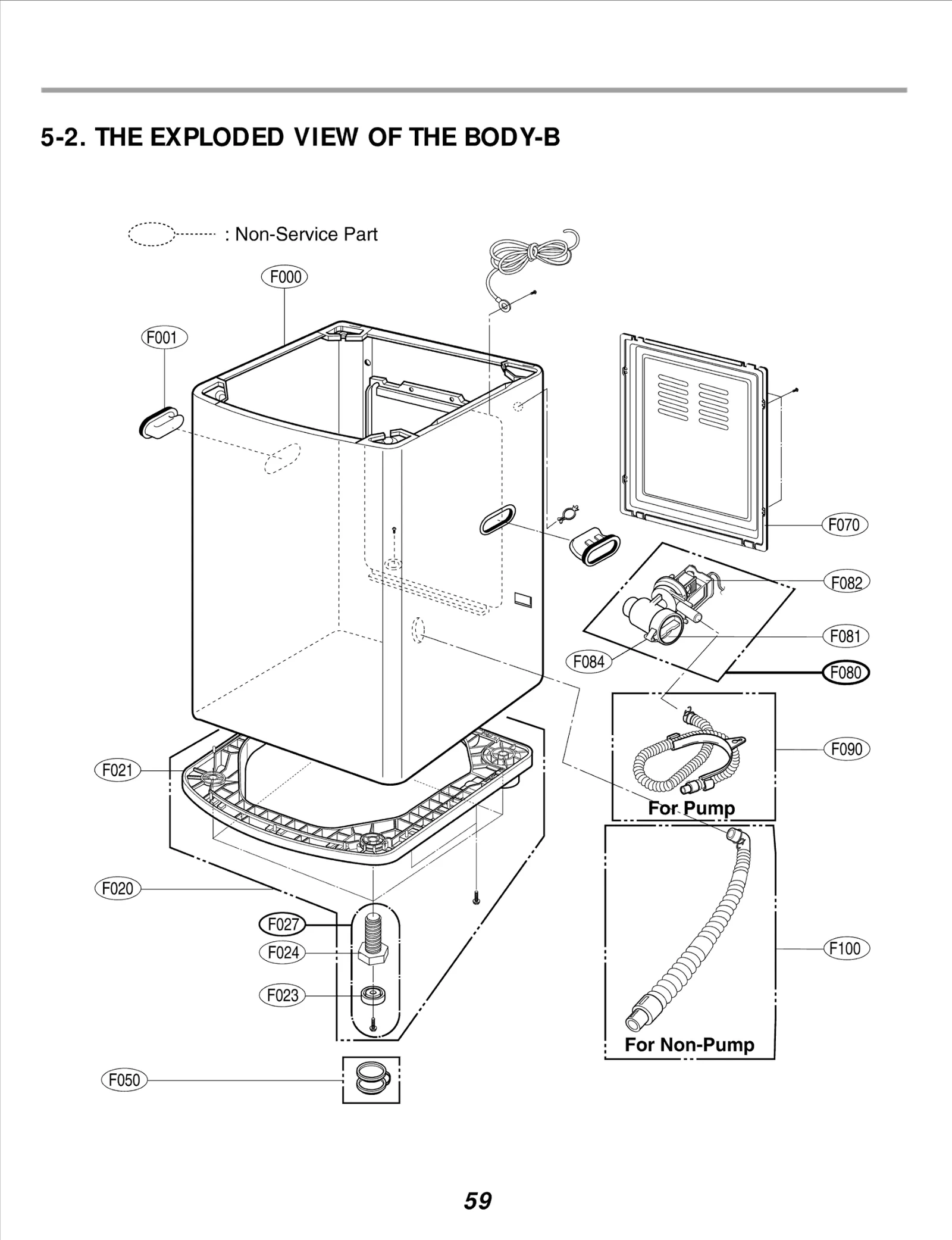 5-2. THE EXPLODED VIEW OF THE BODY-B

: Non-Service Part

F000

F001

F070

F082

F081

F084

F080

F090

For Pump

F021

F020

F027

F024

F023

F100

For Non-Pump

F050

59