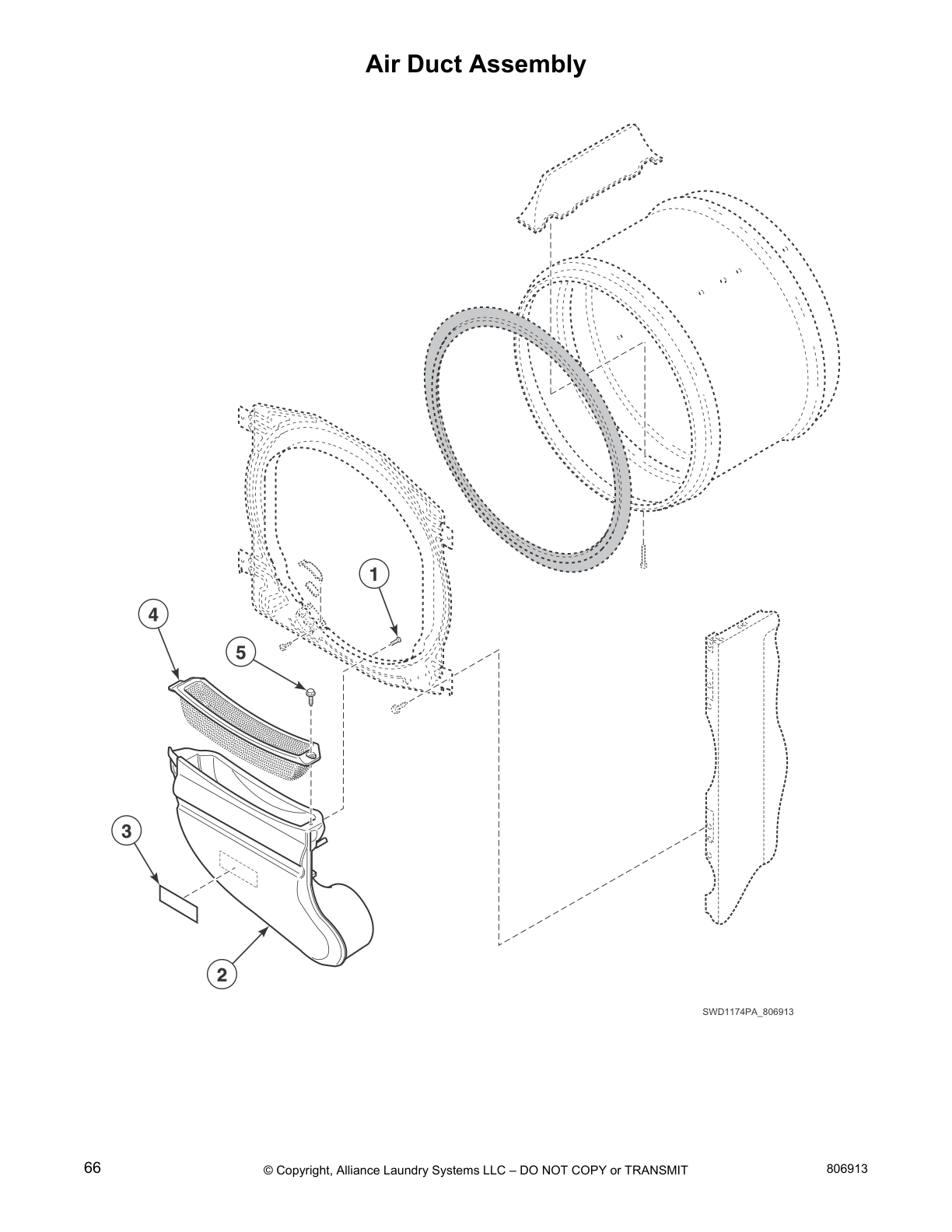 Air Duct Assembly

1

4

5

3

2

SWD1174PA_806913

66

© Copyright, Alliance Laundry Systems LLC – DO NOT COPY or TRANSMIT

806913