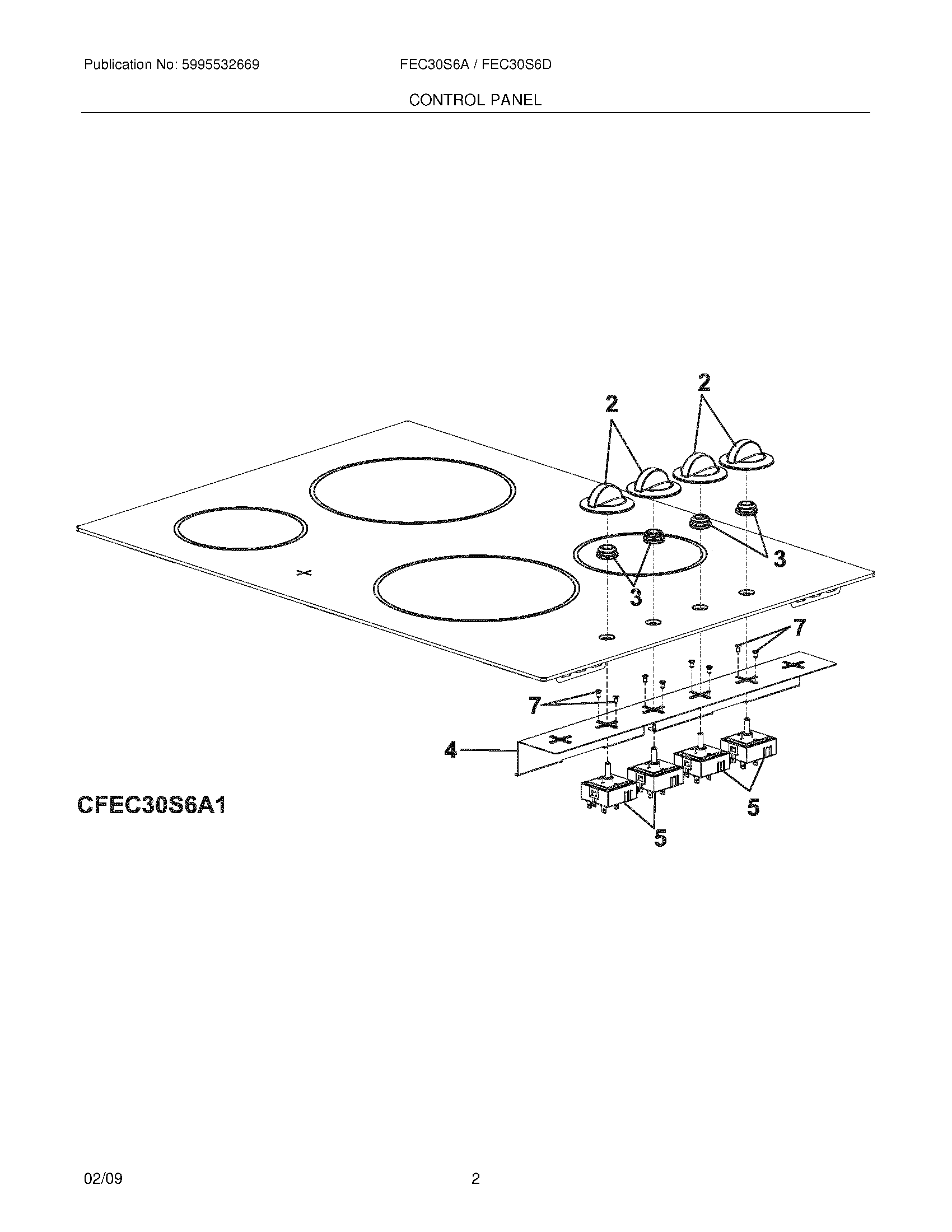 Publication No: 5995532669

FEC30S6A / FEC30S6D

CONTROL PANEL

2

2

3

3

7

7

4

5

5

CFEC30S6A1

02/09

2