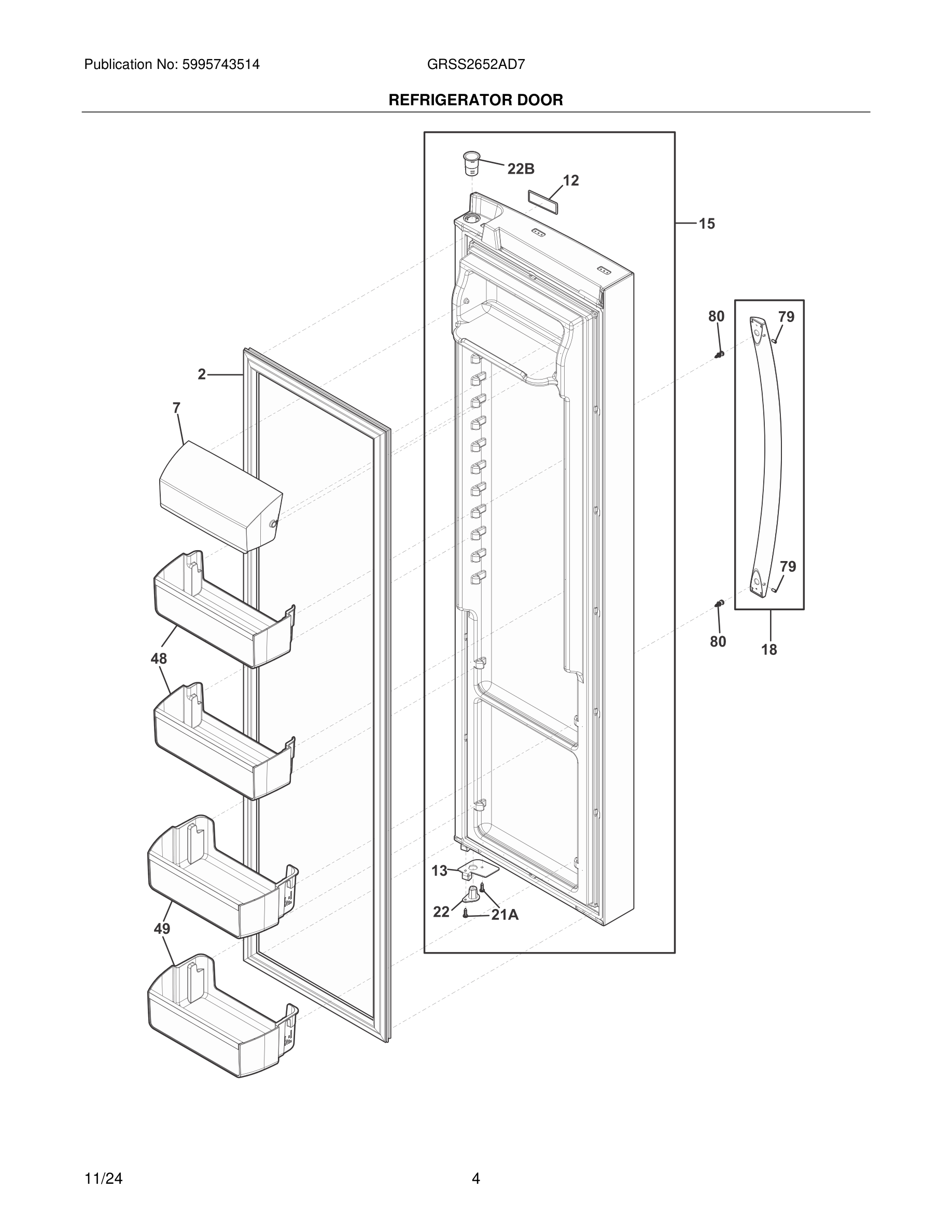 Publication No: 5995743514

GRSS2652AD7

REFRIGERATOR DOOR

22B
12
15
80
79
2
7
79
80
18
48
13
22
21A
49

11/24

4