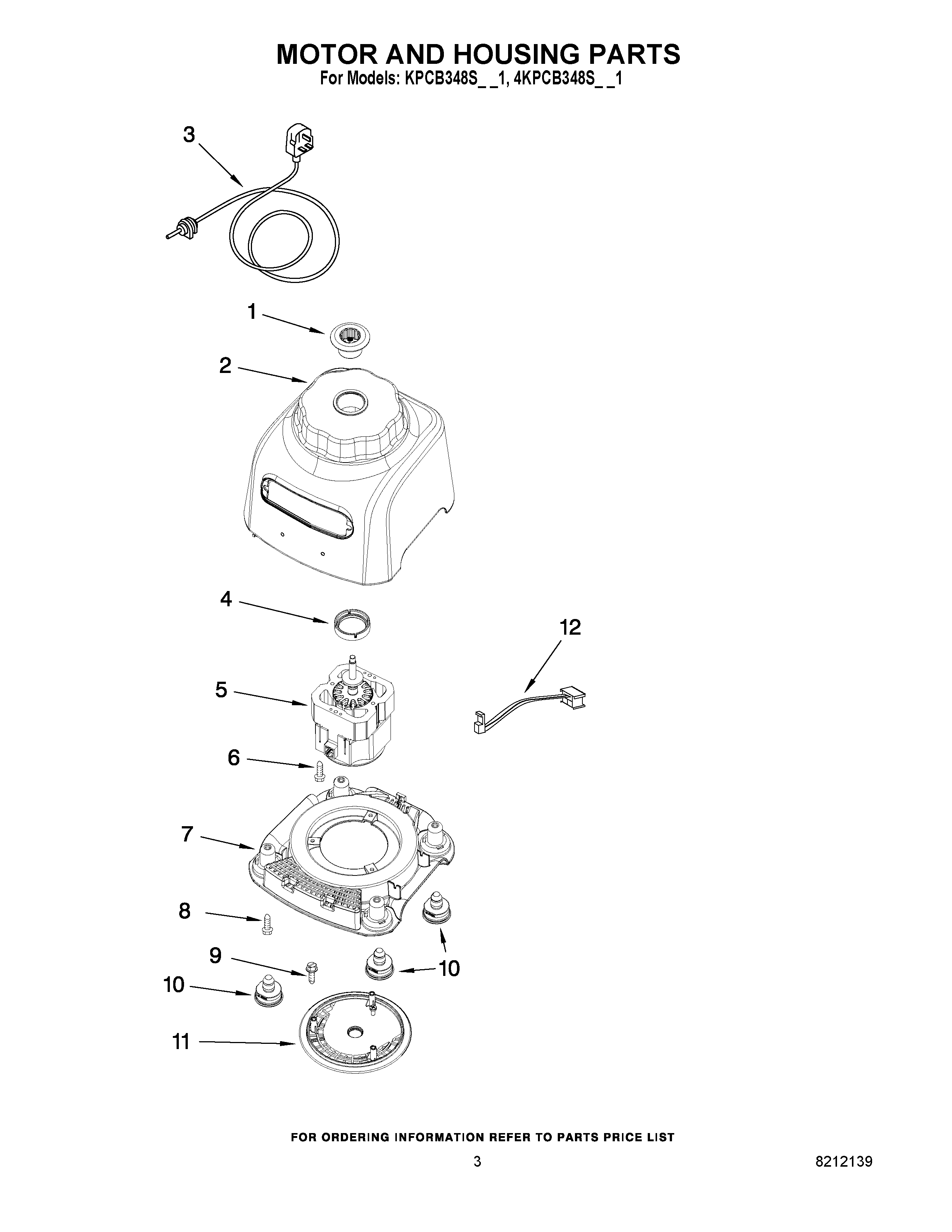 MOTOR AND HOUSING PARTS
For Models: KPCB348S_ _1, 4KPCB348S_ _1

3

1

2

4

12

5

6

7

8

9

10

10

11

FOR ORDERING INFORMATION REFER TO PARTS PRICE LIST

3

8212139