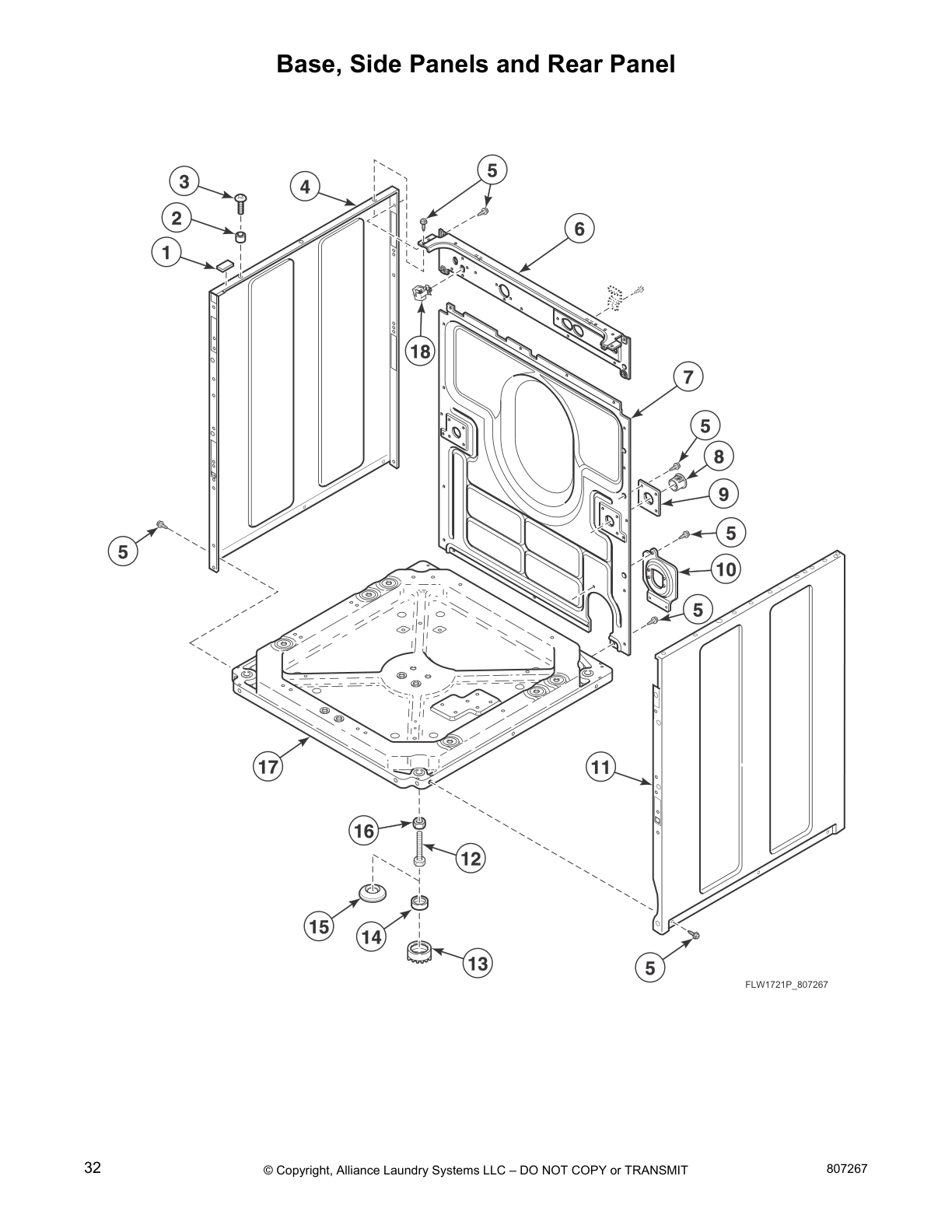 Base, Side Panels and Rear Panel

3
4
5
2
6
1
18
7
5
8
9
5
5
10
5
17
11
16
12
15
14
13
5

FLW1721P_807267

32

© Copyright, Alliance Laundry Systems LLC – DO NOT COPY or TRANSMIT

807267