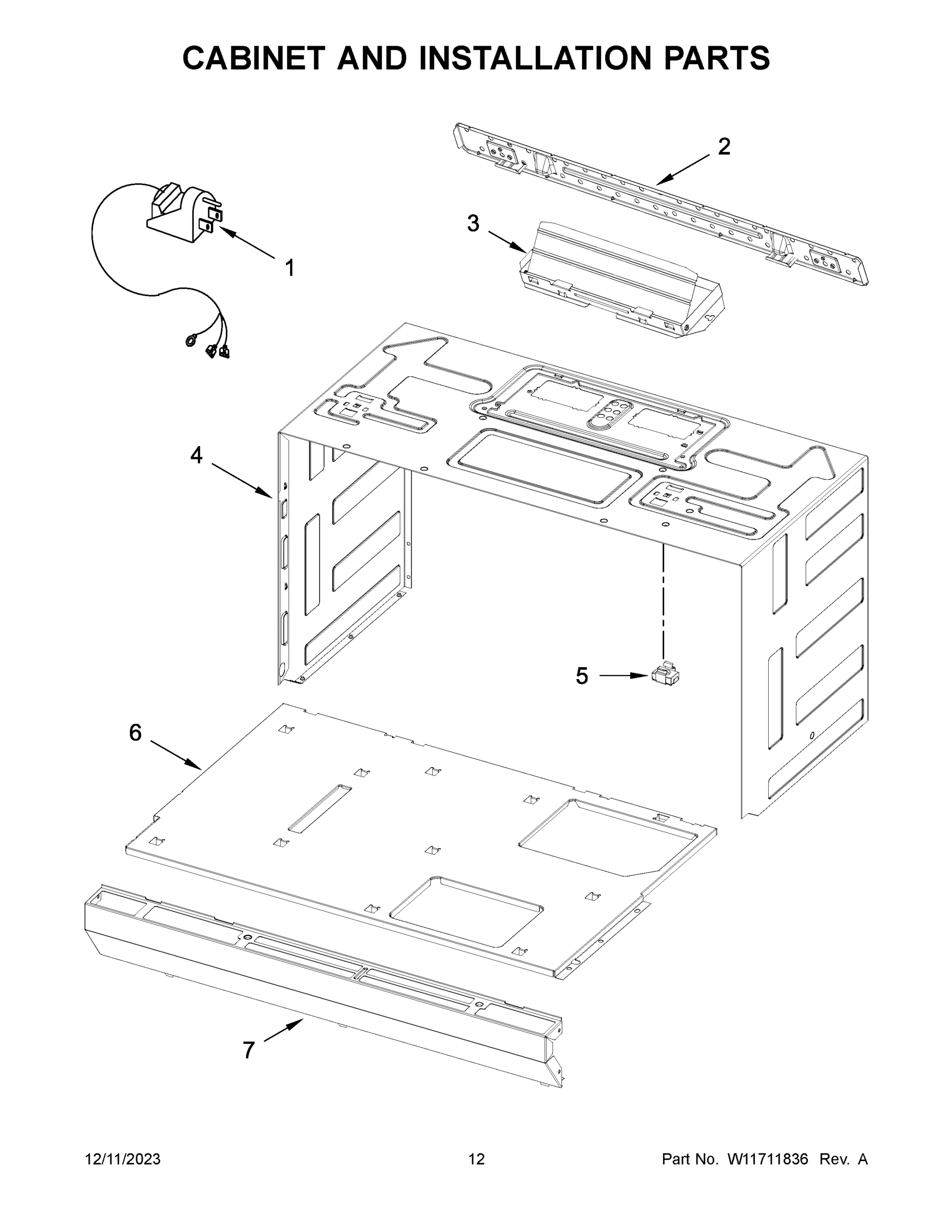 CABINET AND INSTALLATION PARTS

2

3

1

4

5

6

7

12/11/2023 12 Part No. W11711836 Rev. A