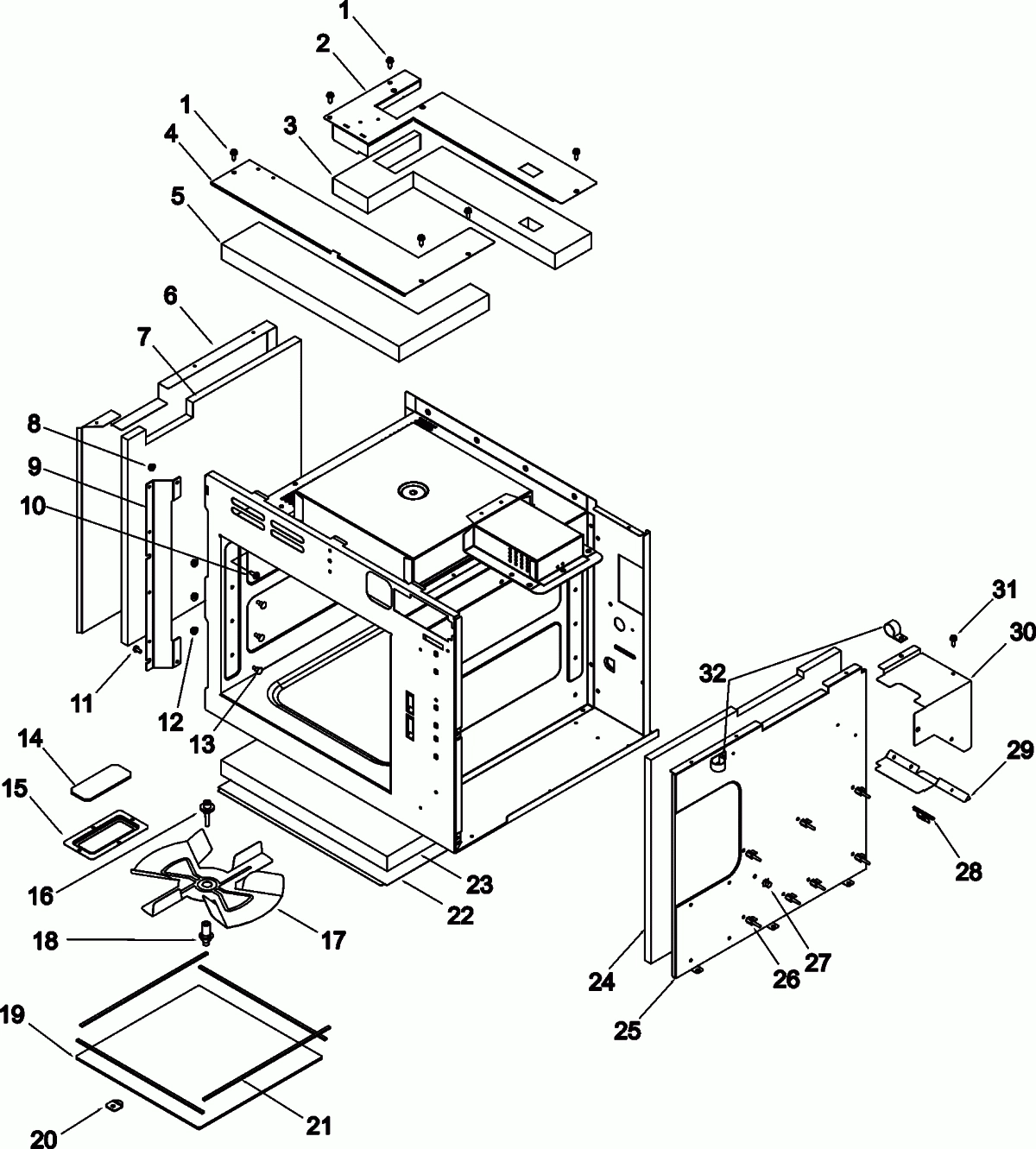 1
2
1
3
4
5
6
7
8
9
10
11
12
13
14
15
16
17
18
19
20
21
22
23
24
25
26
27
28
29
30
31
32