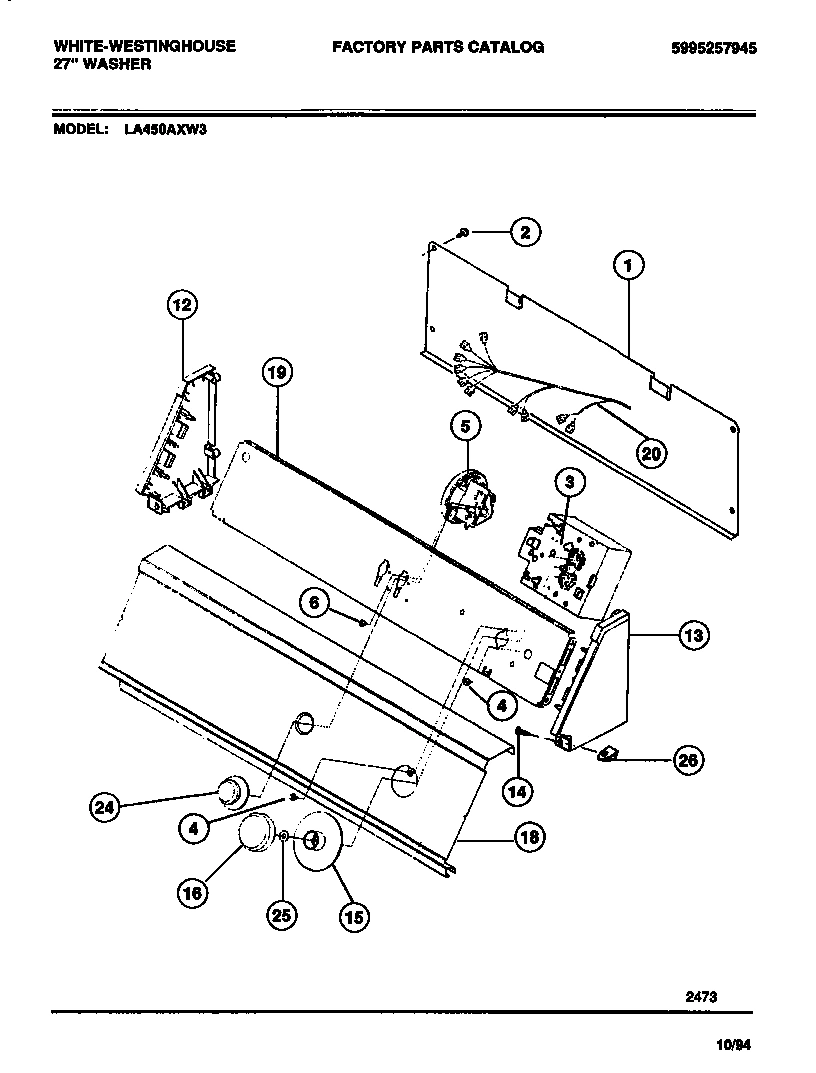 WHITE-WESTINGHOUSE
27" WASHER

FACTORY PARTS CATALOG

5995257945

MODEL: LA450AXW3

2
1
12
19
5
20
3
6
13
4
26
14
24
4
18
16
25
15

2473

10/94