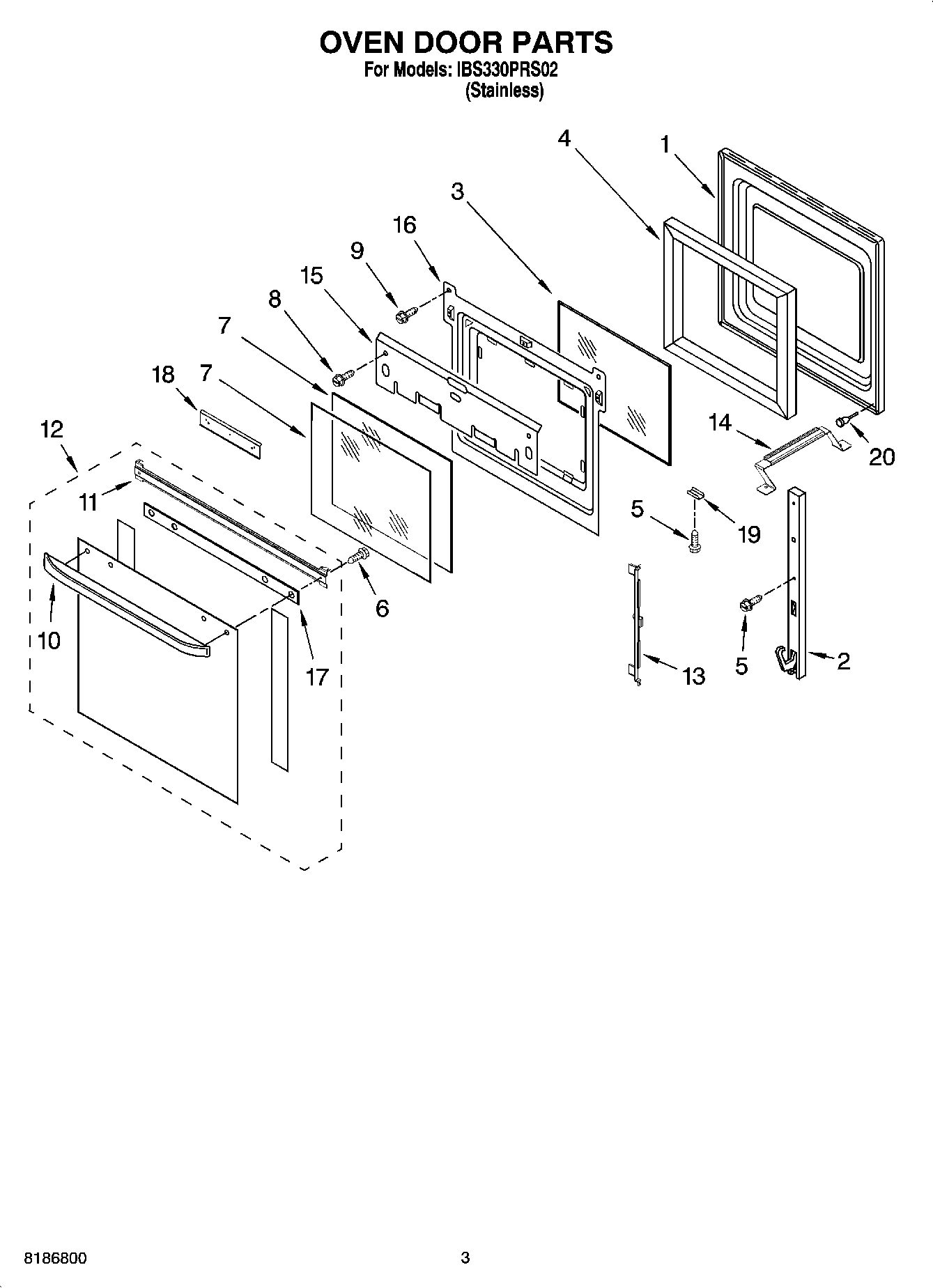 OVEN DOOR PARTS
For Models: IBS330PRS02
(Stainless)

4
1
3
16
9
15
8
7
18
7
12
11
14
20
5
19
6
10
17
13
5
2

8186800
3