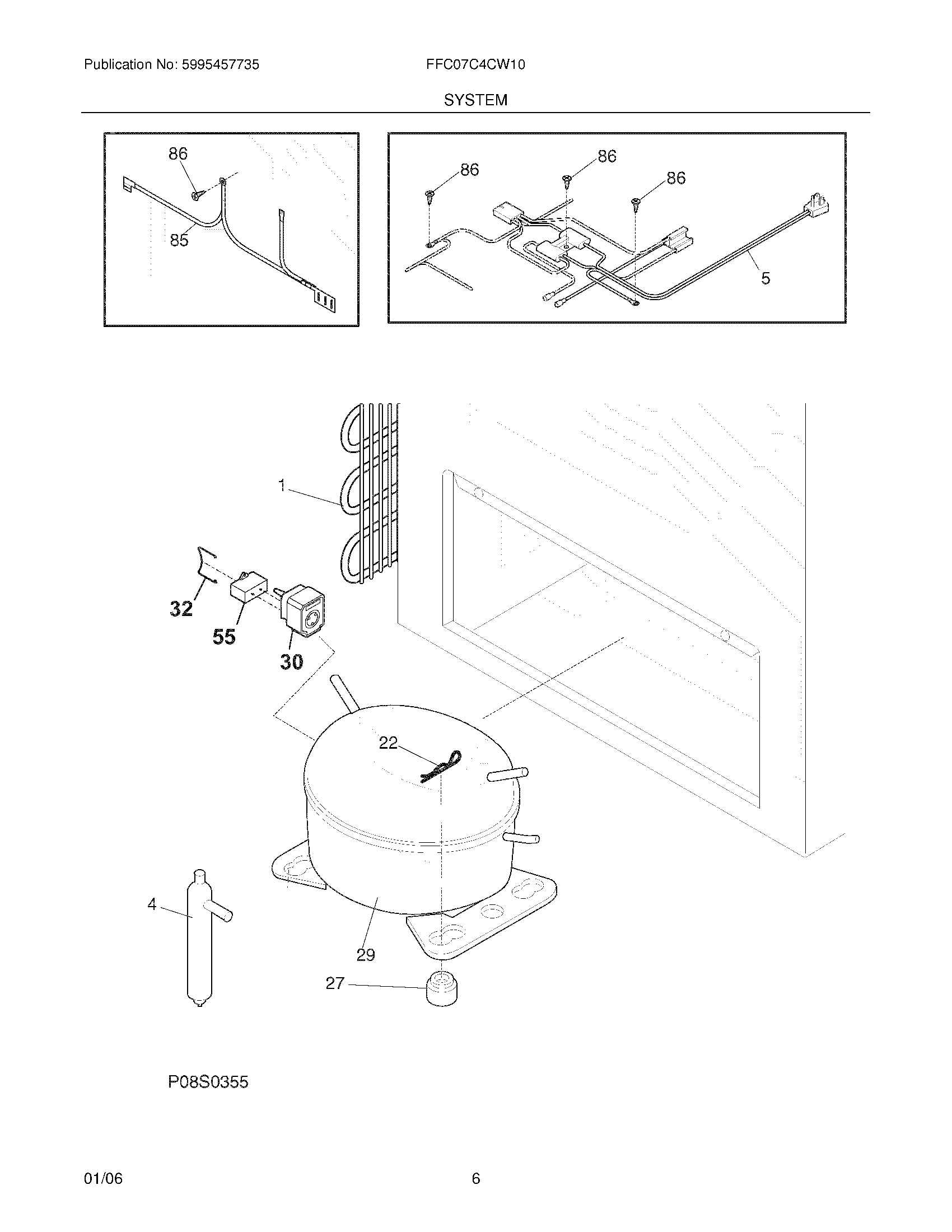 Publication No: 5995457735

FFC07C4CW10

SYSTEM

86

85

86

86

86

5

1

32

55

30

22

4

29

27

P08S0355

01/06

6