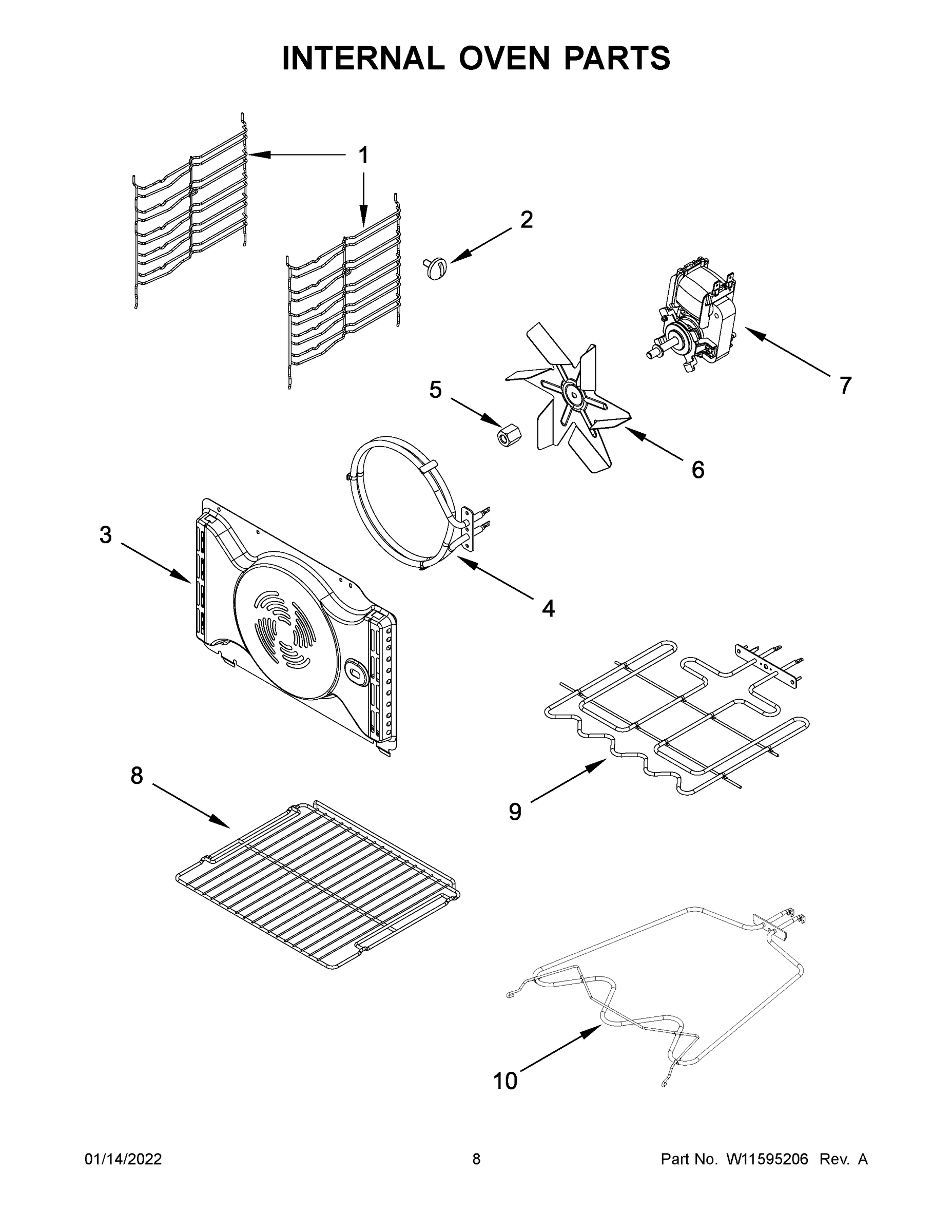 INTERNAL OVEN PARTS

1

2

7

5

6

3

4

8

9

10

01/14/2022

8

Part No. W11595206 Rev. A