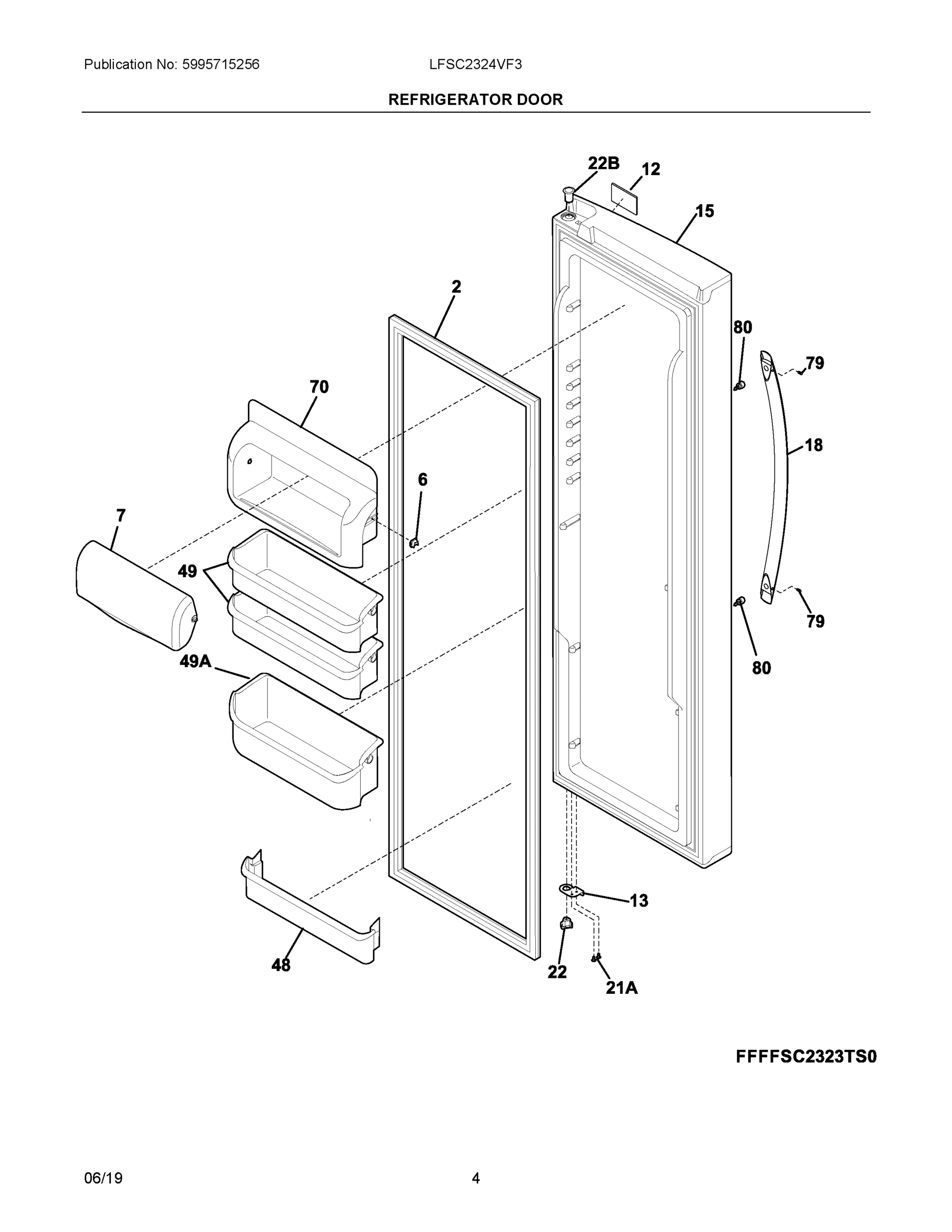 Publication No: 5995715256

LFSC2324VF3

REFRIGERATOR DOOR

22B
12
15
2
80
79
70
18
6
7
49
79
80
49A
13
48
22
21A

FFFFSC2323TS0

06/19

4