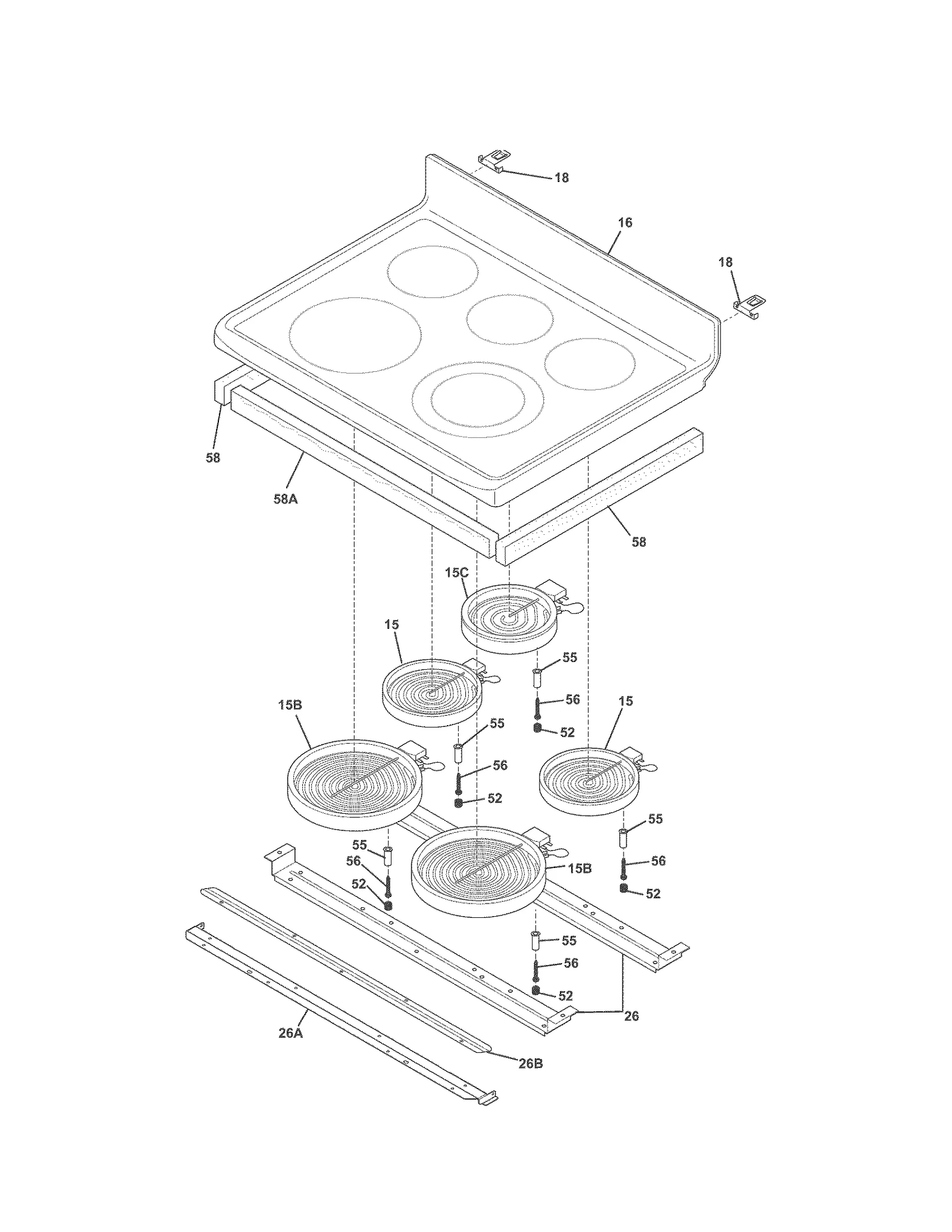 18
16
18
58
58A
58
15C
15
55
56
52
15B
55
56
52
15
55
56
52
55
56
52
15B
55
56
52
26
26A
26B