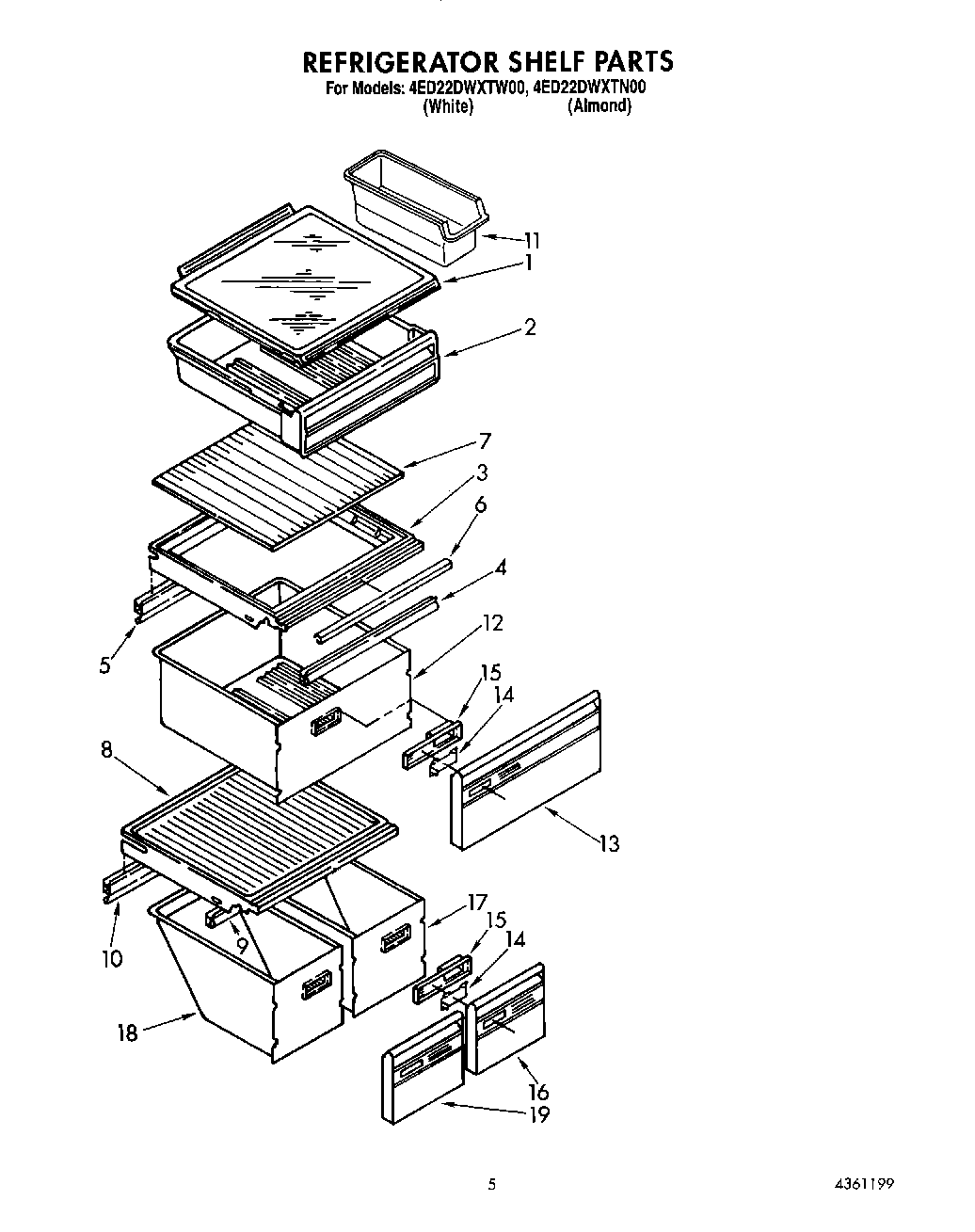 REFRIGERATOR SHELF PARTS
For Models: 4ED22DWXTW00, 4ED22DWXTN00
(White) (Almond)

11
1
2
7
3
6
4
5
12
15
14
8
13
17
15
14
10
9
18
16
19

5

4361199