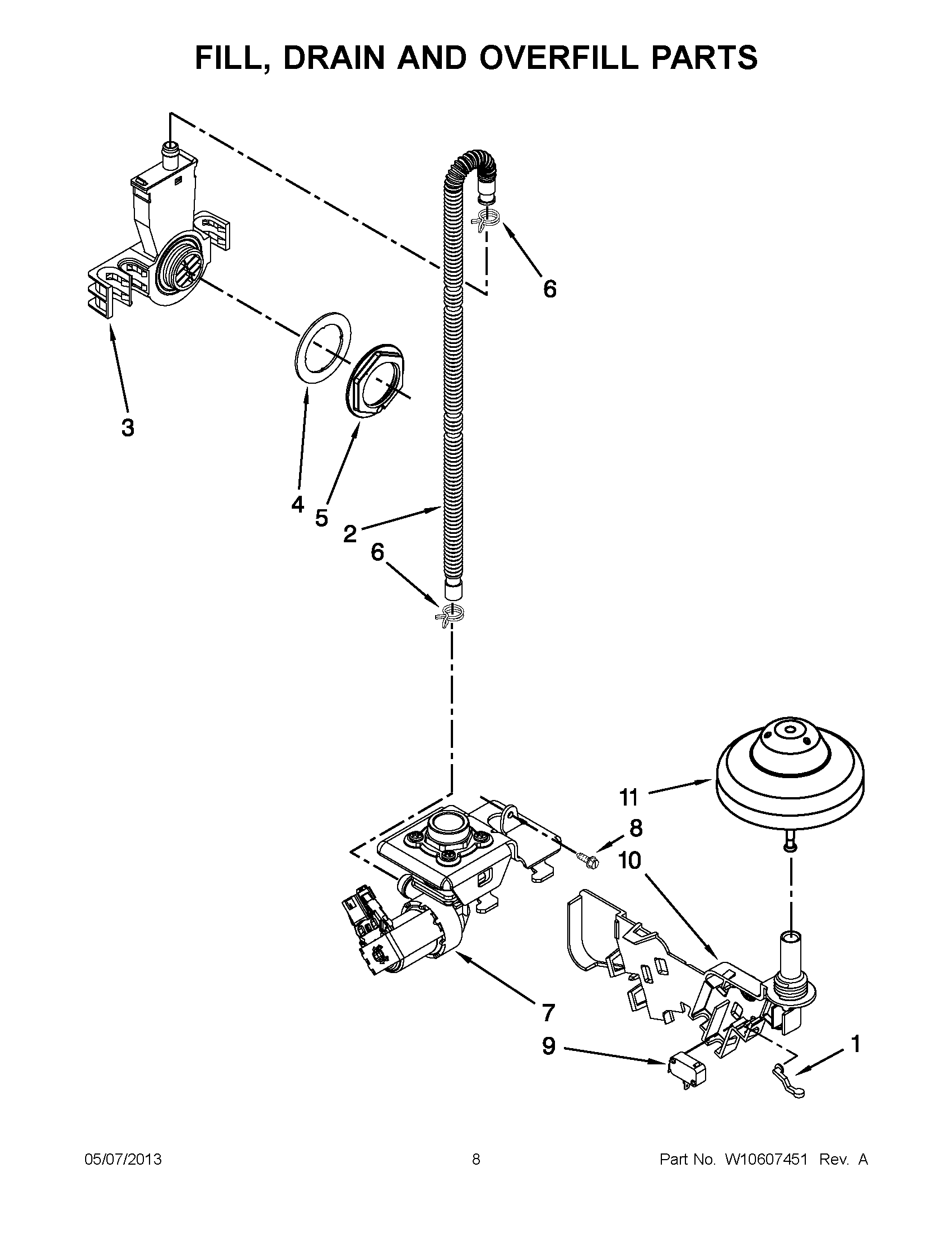 FILL, DRAIN AND OVERFILL PARTS

6

3

4

5

2

6

11

8

10

7

9

1

05/07/2013

8

Part No. W10607451 Rev. A