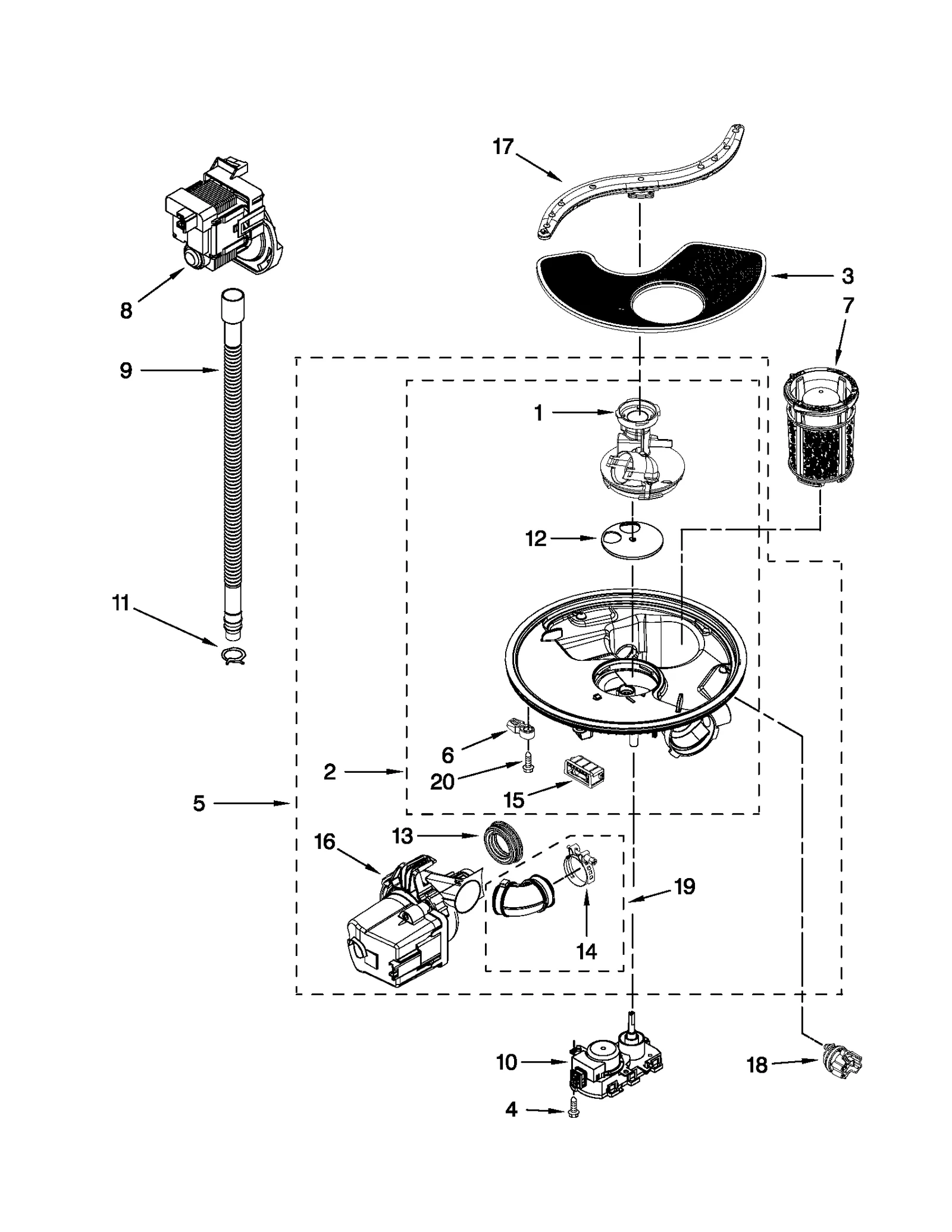 17
3
7
8
9
1
12
11
6
2
20
15
5
13
16
19
14
10
18
4