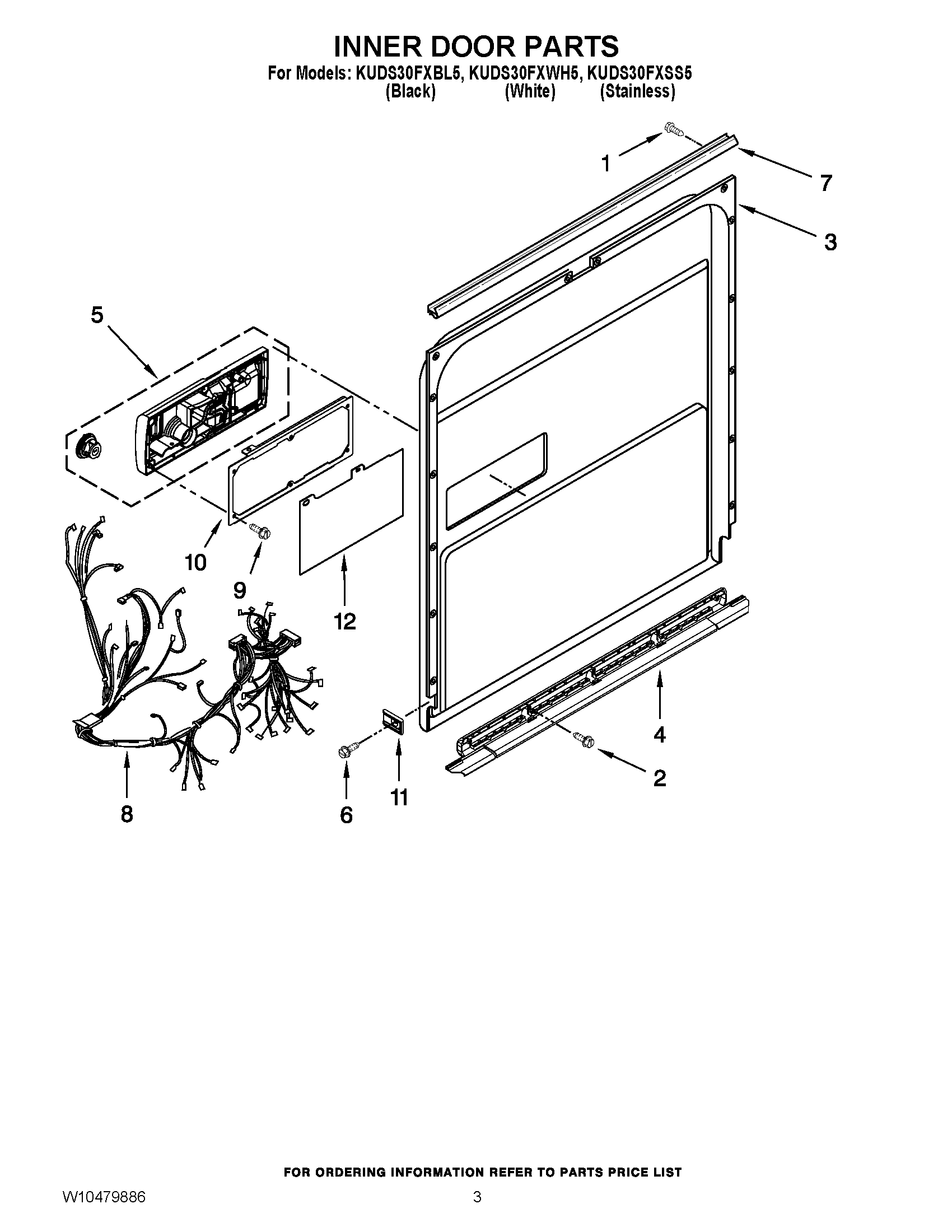 INNER DOOR PARTS

For Models: KUDS30FXBL5, KUDS30FXWH5, KUDS30FXSS5
(Black) (White) (Stainless)

1
7
3
5
10
9
12
8
6
11
4
2

FOR ORDERING INFORMATION REFER TO PARTS PRICE LIST

W10479886

3