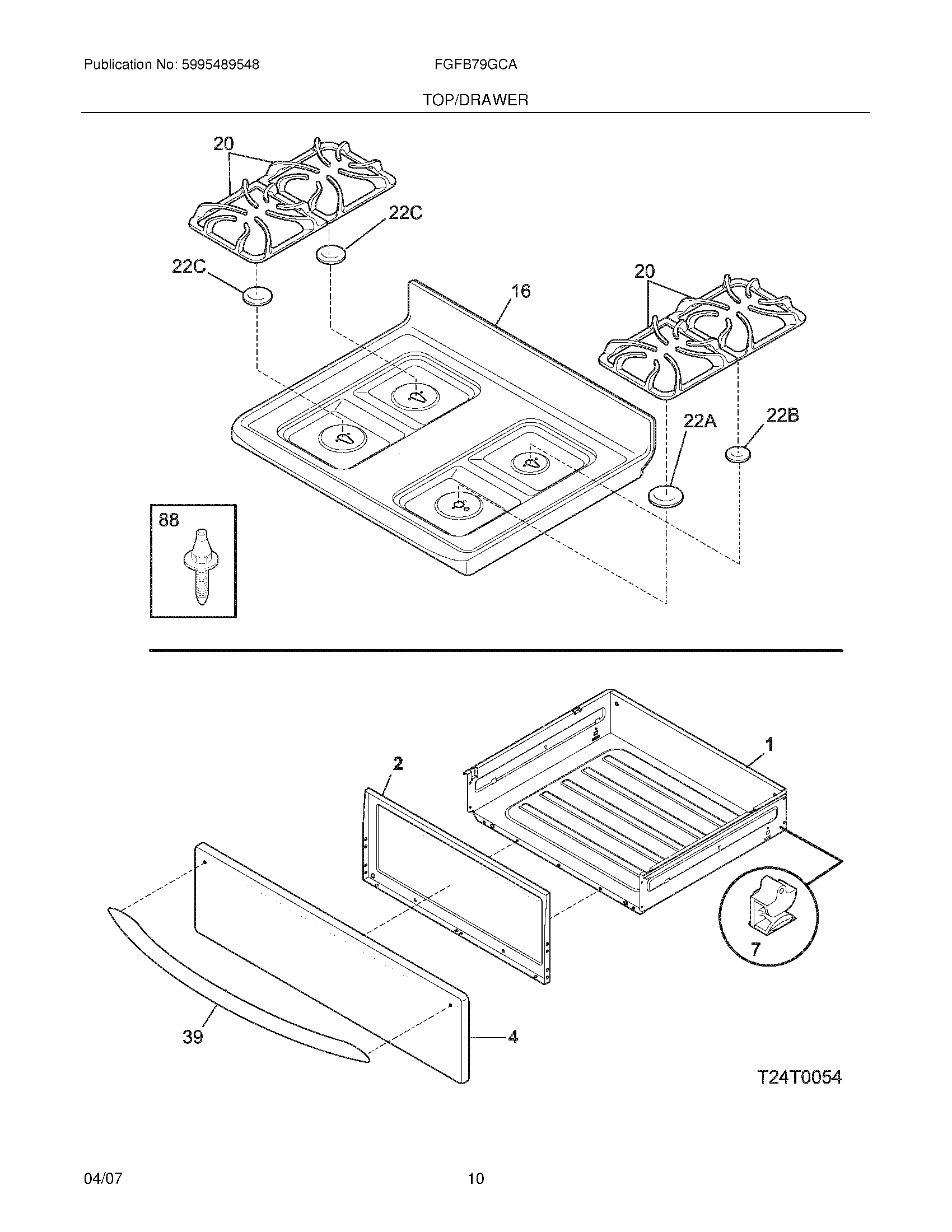 Publication No: 5995489548

FGFB79GCA

TOP/DRAWER

20

22C

22C

16

20

22A

22B

88

2

1

7

39

4

T24T0054

04/07

10