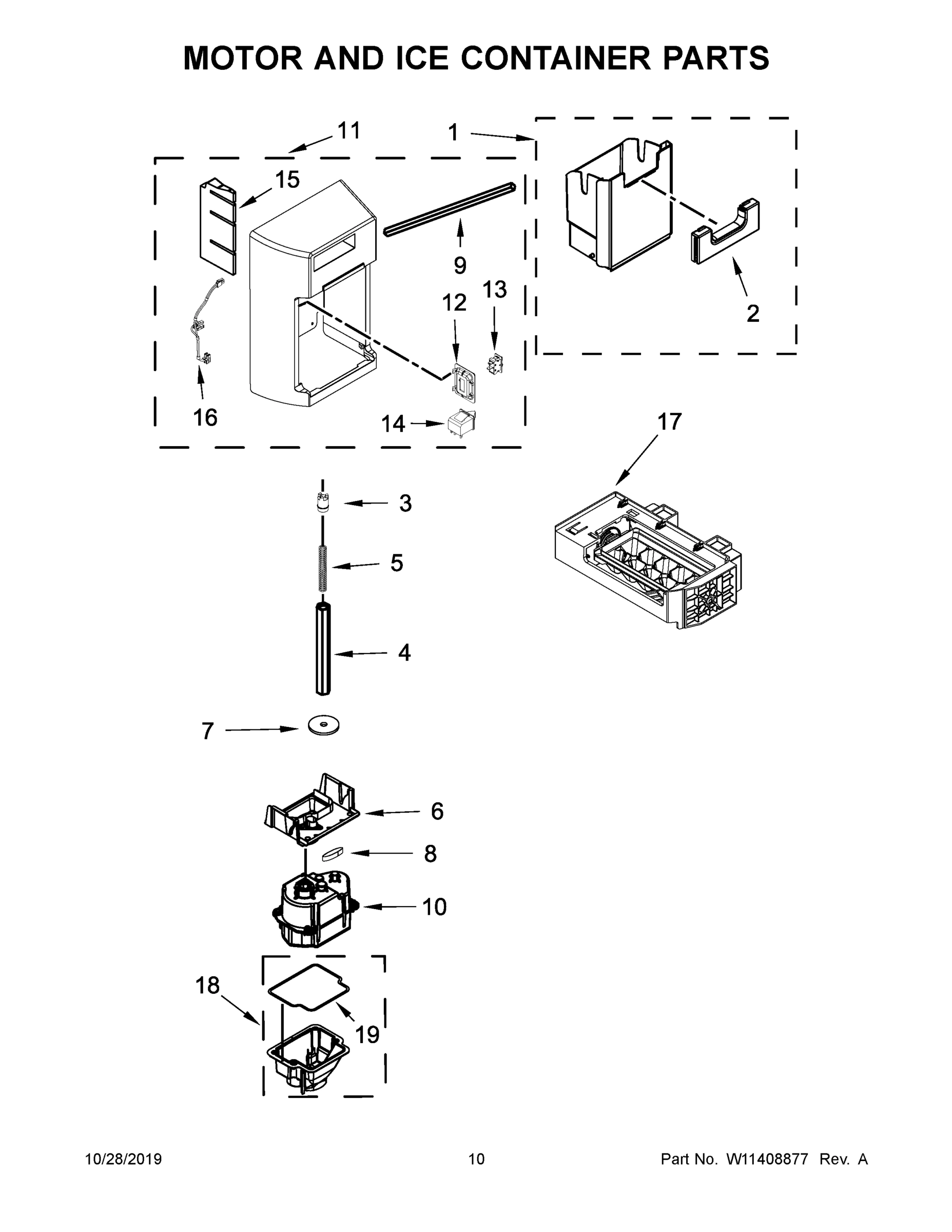 MOTOR AND ICE CONTAINER PARTS

11
1
15
9
13
12
2
16
14
17
3
5
4
7
6
8
10
18
19

10/28/2019
10
Part No. W11408877 Rev. A