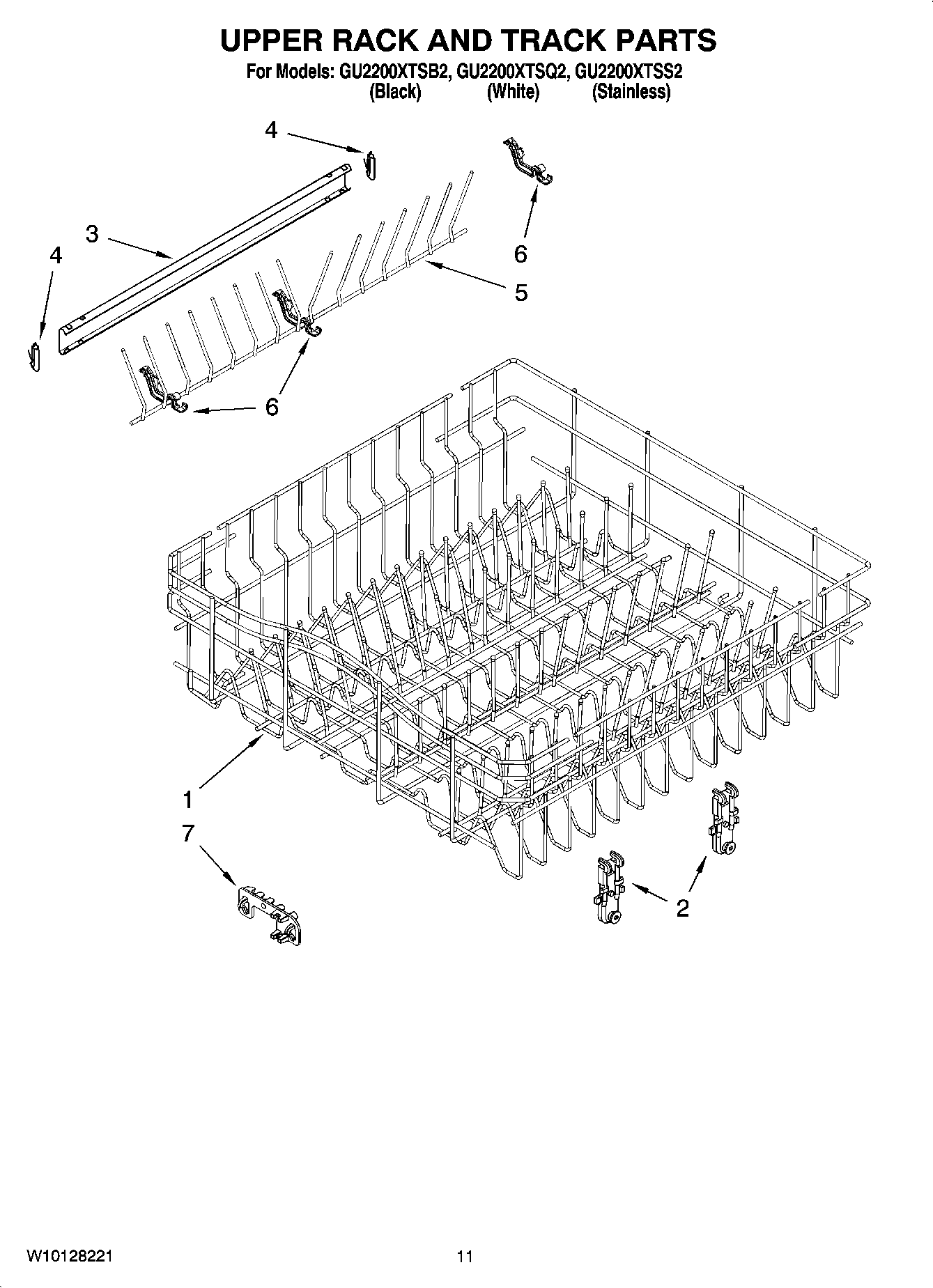 UPPER RACK AND TRACK PARTS

For Models: GU2200XTSB2, GU2200XTSQ2, GU2200XTSS2
(Black) (White) (Stainless)

4

3

4

6

5

6

1

7

2

W10128221

11