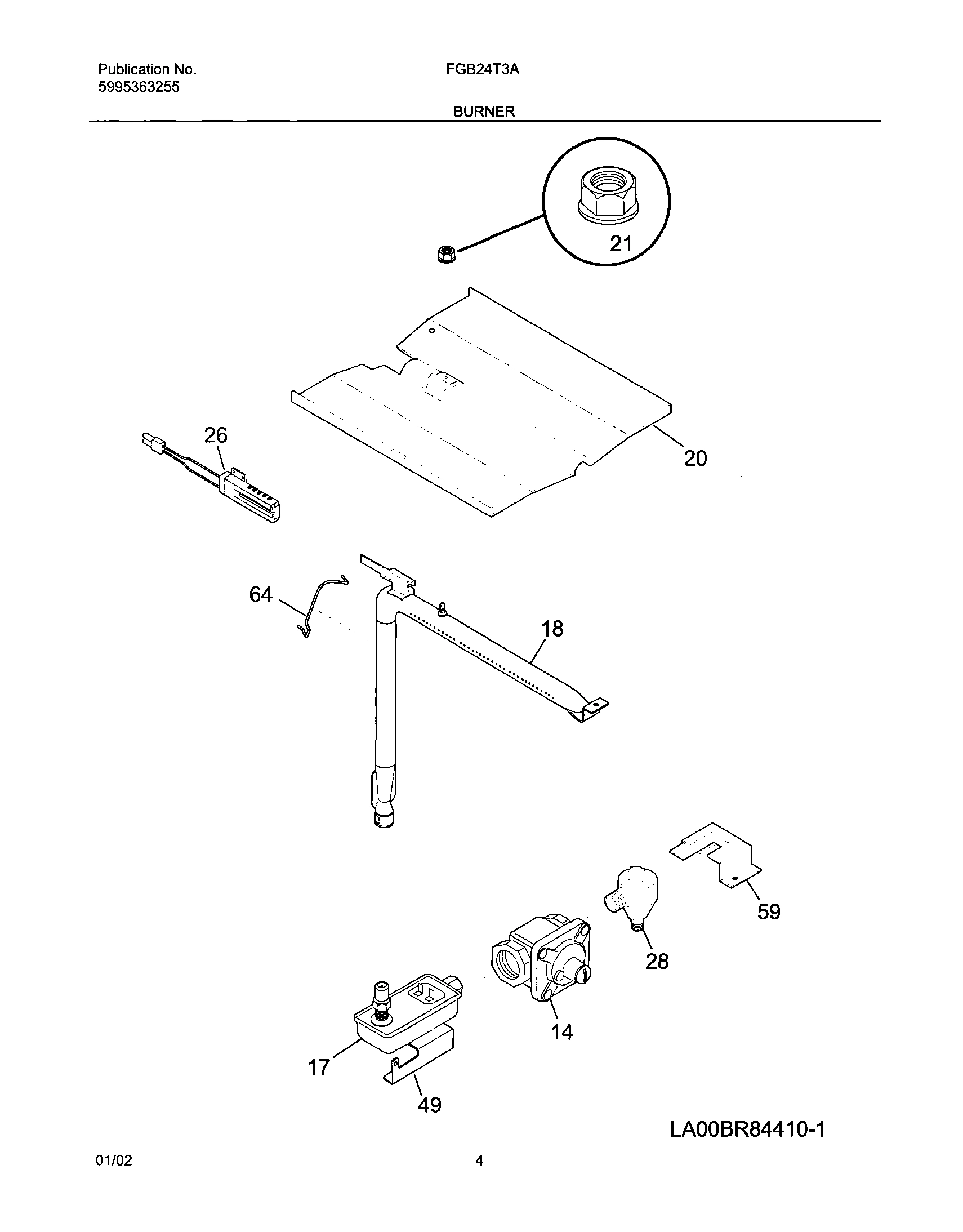 Publication No.
5995363255

FGB24T3A

BURNER

21

26

20

64

18

59

28

14

17

49

LA00BR84410-1

01/02

4