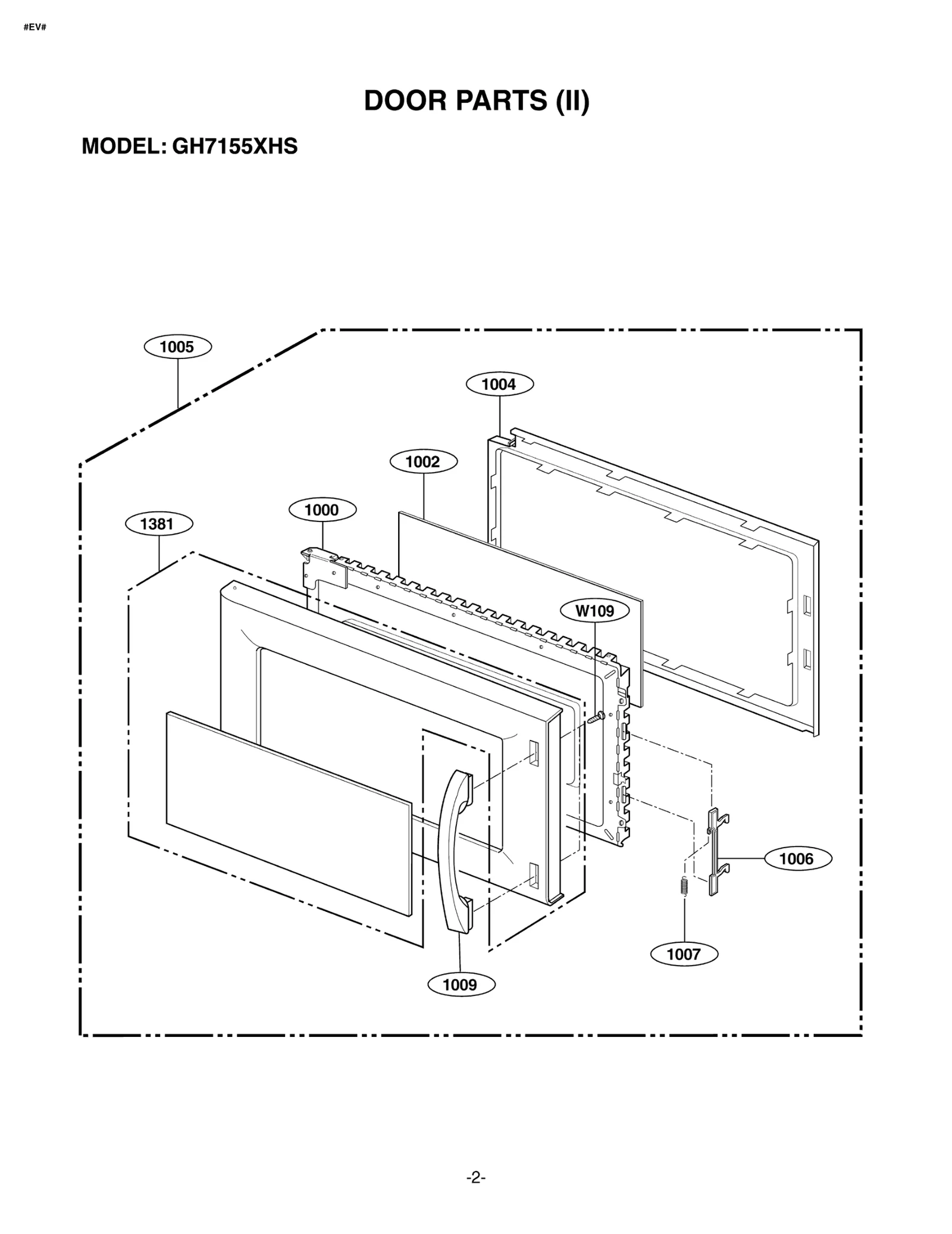 #EV#

DOOR PARTS (II)

MODEL: GH7155XHS

1005

1004

1002

1000

1381

W109

1006

1007

1009

-2-