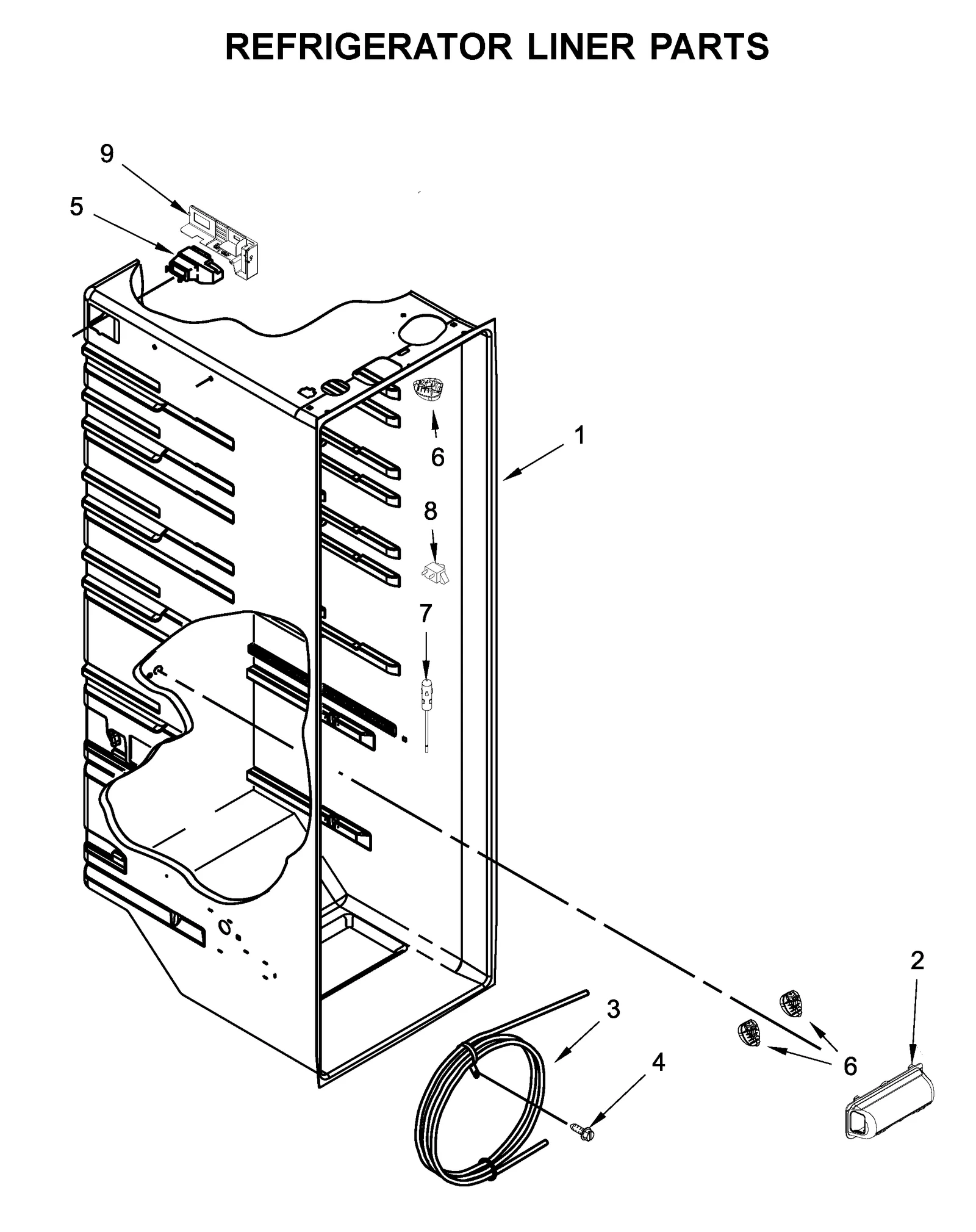 REFRIGERATOR LINER PARTS

9

5

1

6

8

7

2

3

4

6