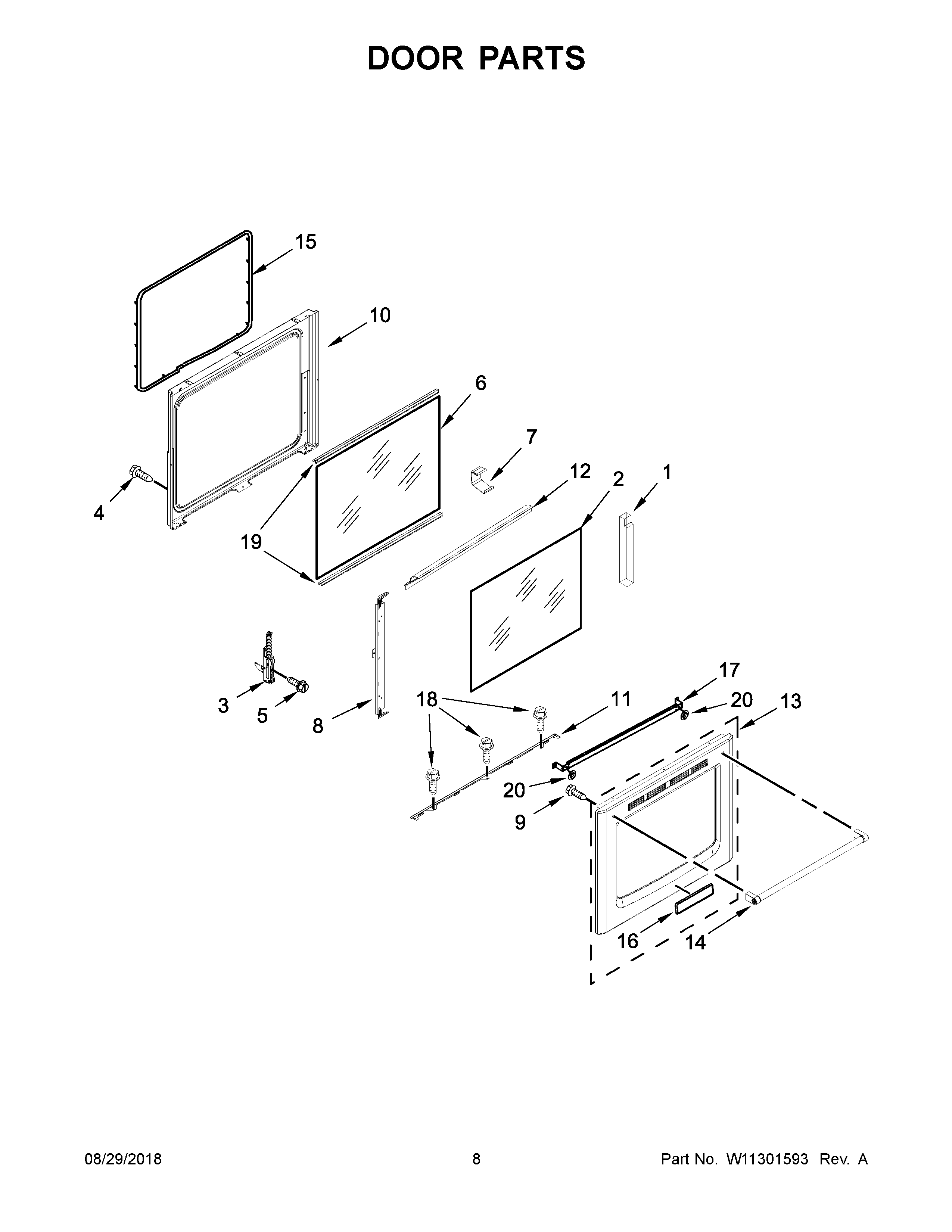 DOOR PARTS

15

10

6

7

12

2

1

4

19

3

5

8

18

11

17

20

13

20

9

16

14

08/29/2018

8

Part No. W11301593 Rev. A