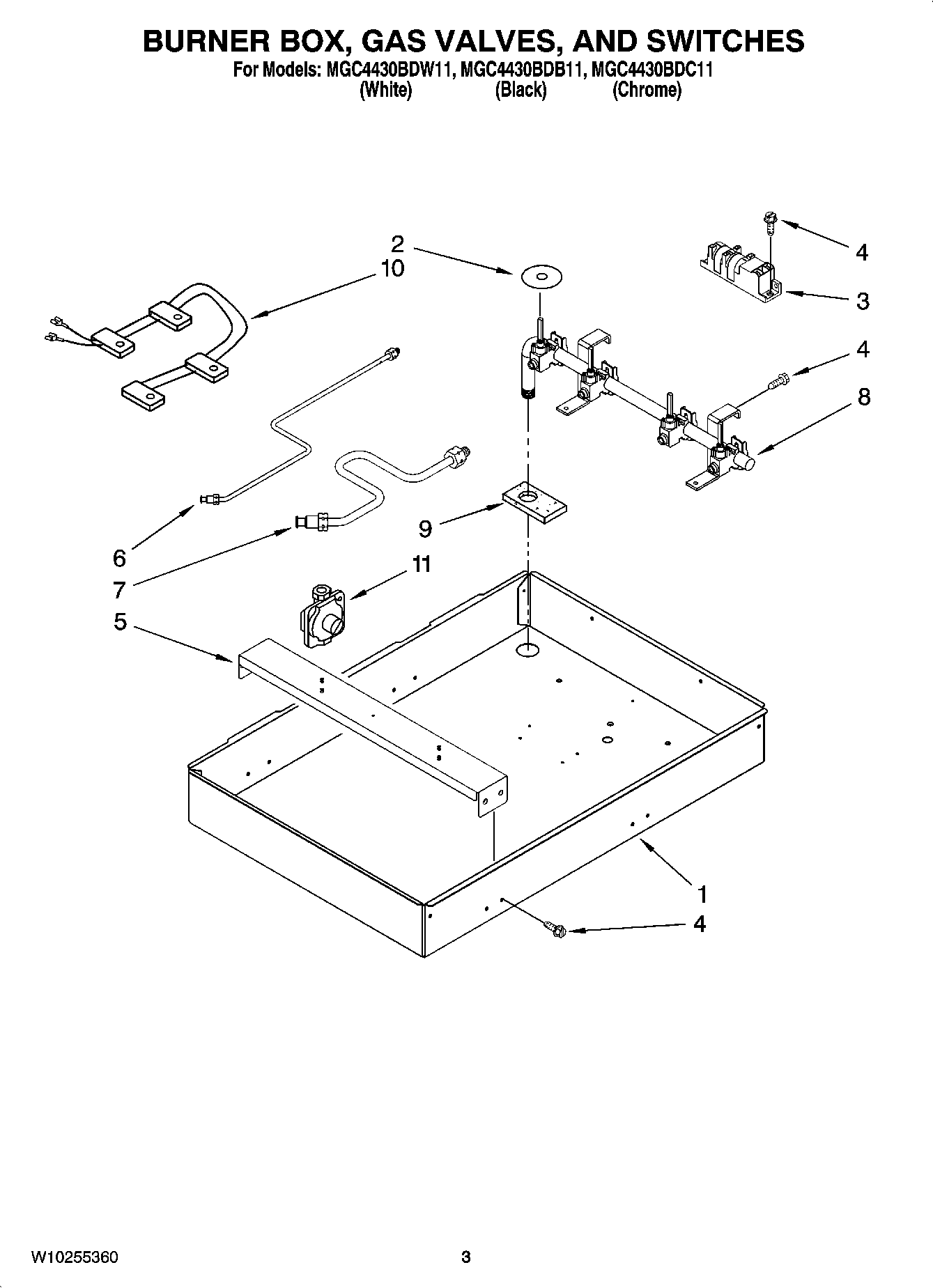 BURNER BOX, GAS VALVES, AND SWITCHES
For Models: MGC4430BDW11, MGC4430BDB11, MGC4430BDC11
(White) (Black) (Chrome)

2
10
4
3
4
8
9
6
7
11
5
1
4

W10255360

3