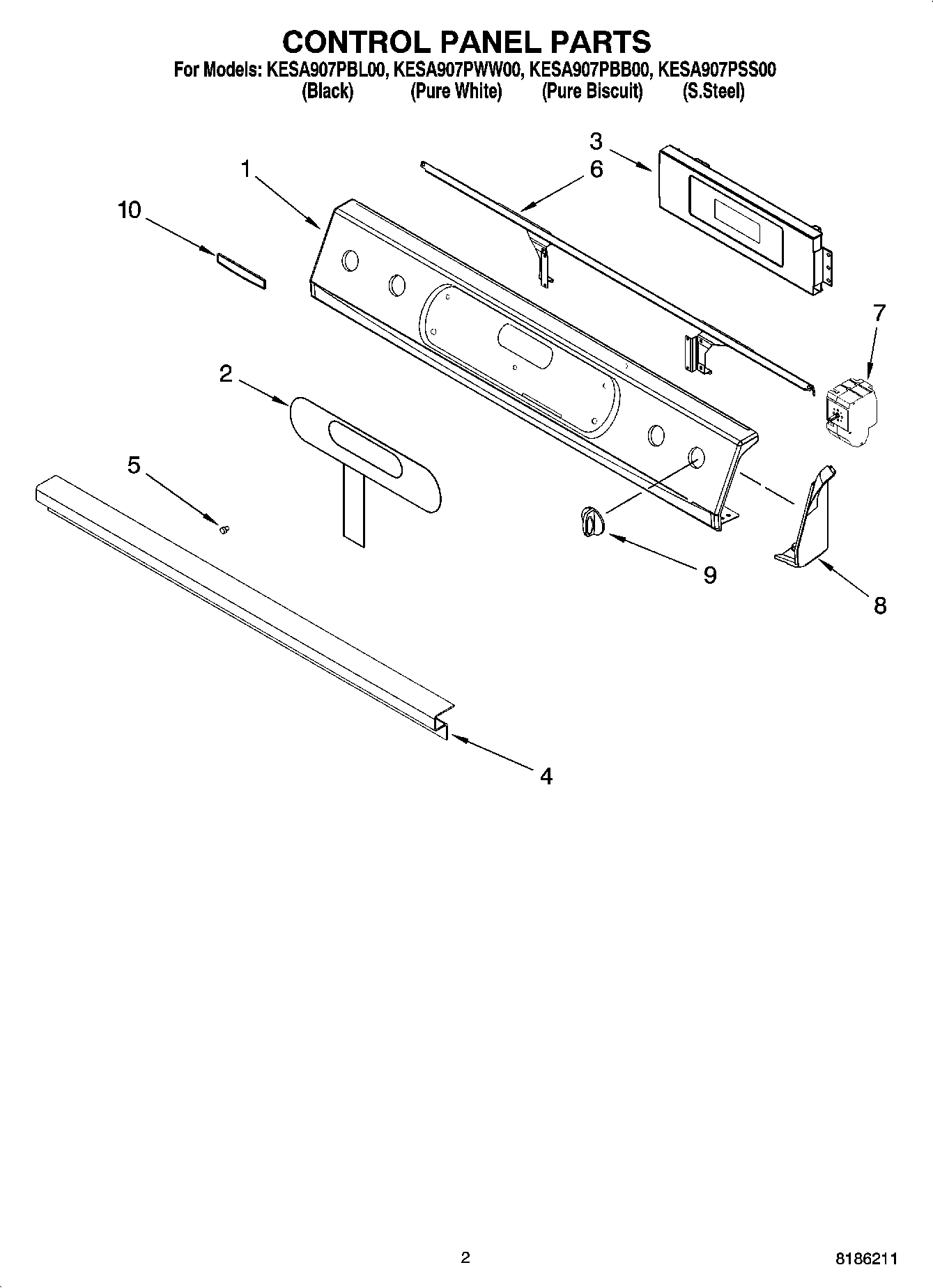 CONTROL PANEL PARTS

For Models: KESA907PBL00, KESA907PWW00, KESA907PBB00, KESA907PSS00
(Black) (Pure White) (Pure Biscuit) (S.Steel)

3
1
6
10
7
2
5
9
8
4

2

8186211