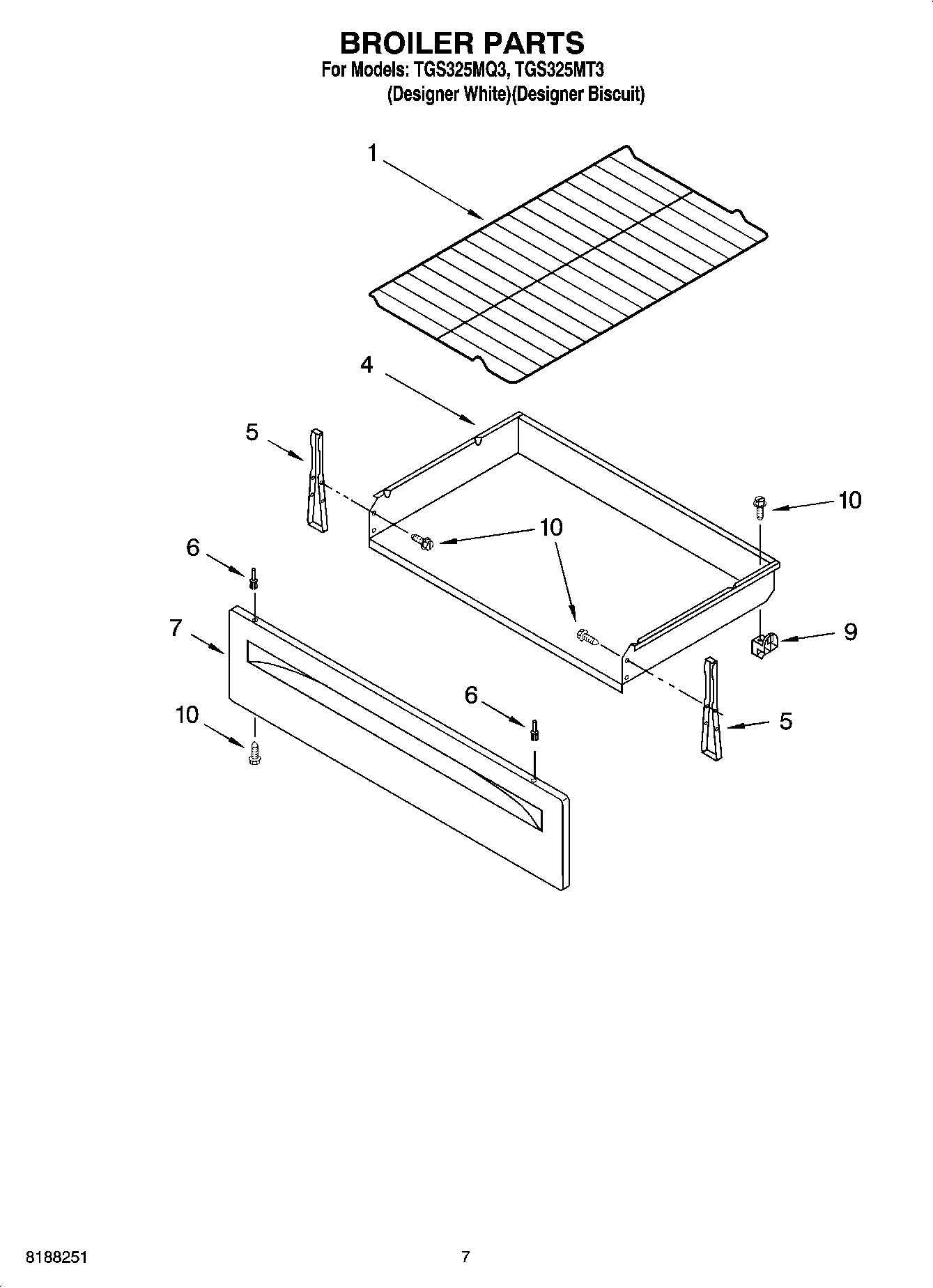 BROILER PARTS
For Models: TGS325MQ3, TGS325MT3
(Designer White)(Designer Biscuit)

1

4

5

10

10

6

7

9

6

10

5

8188251

7